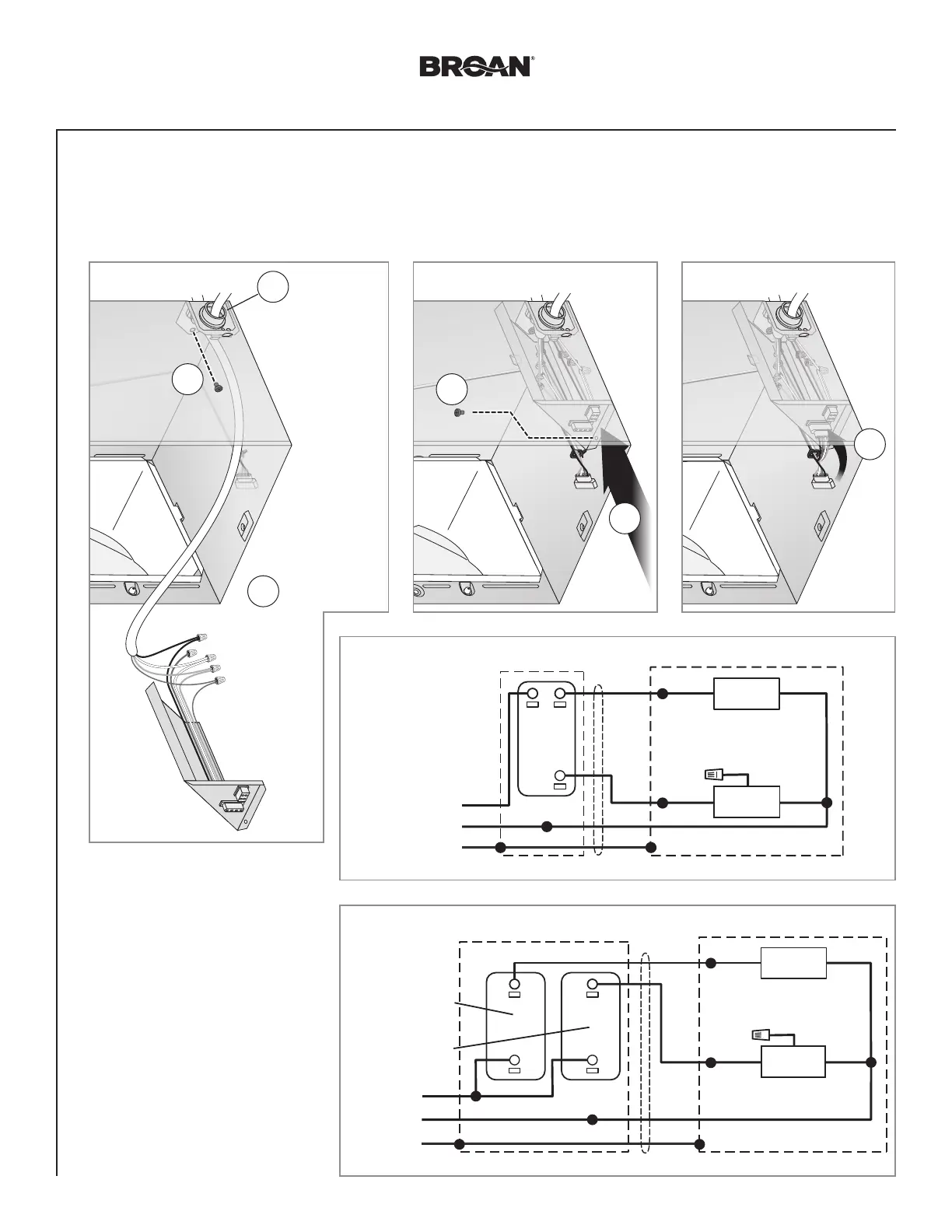 BROAN®