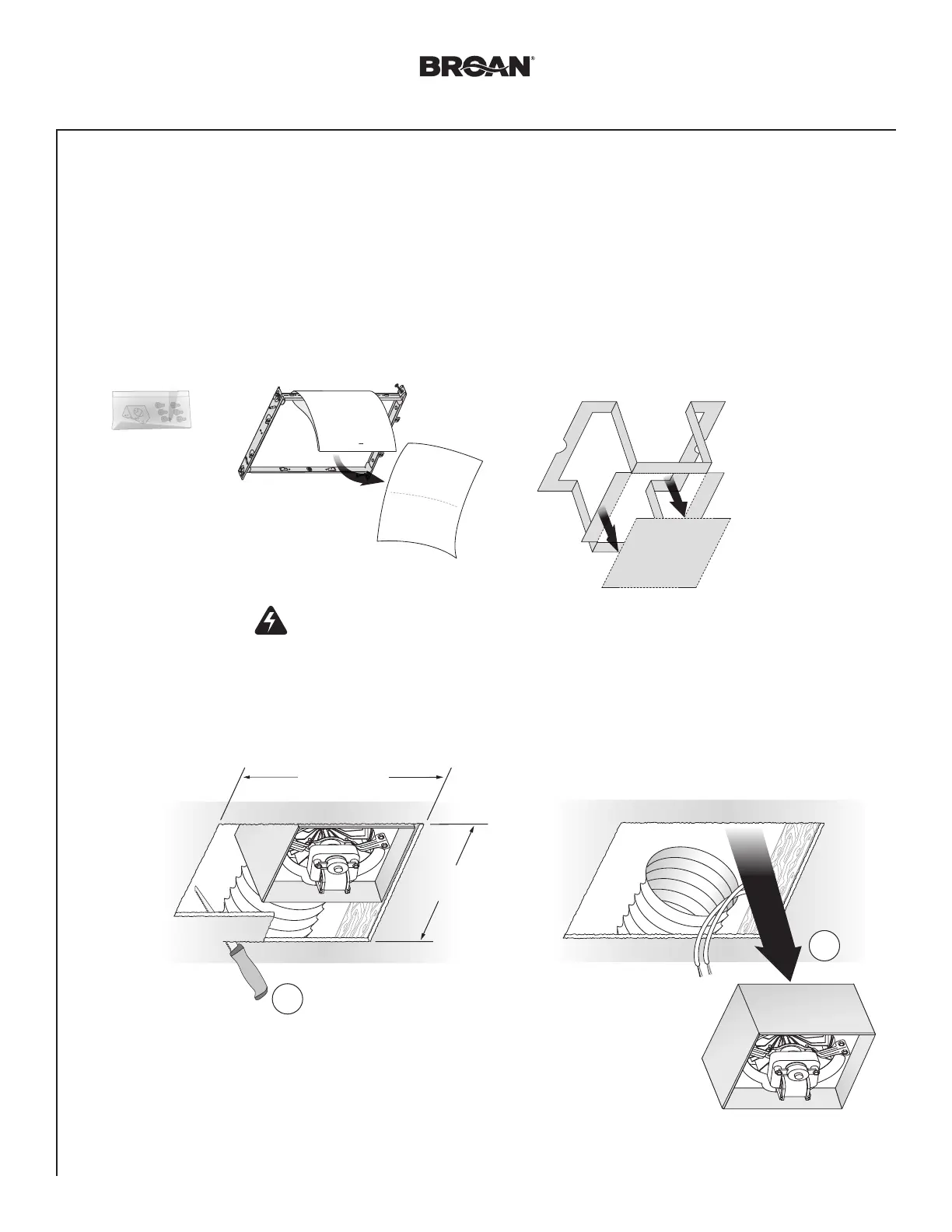 BROAN®