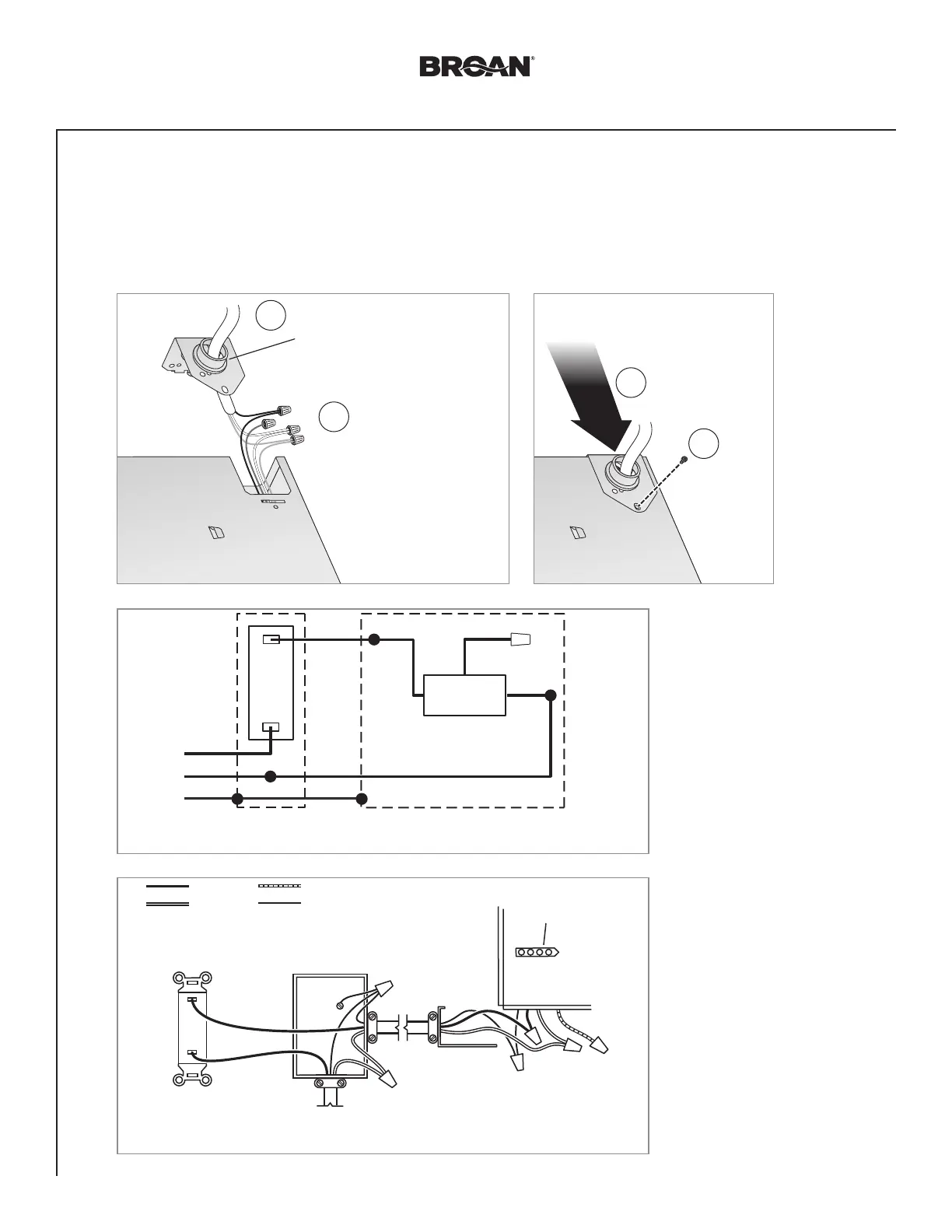 BROAN®