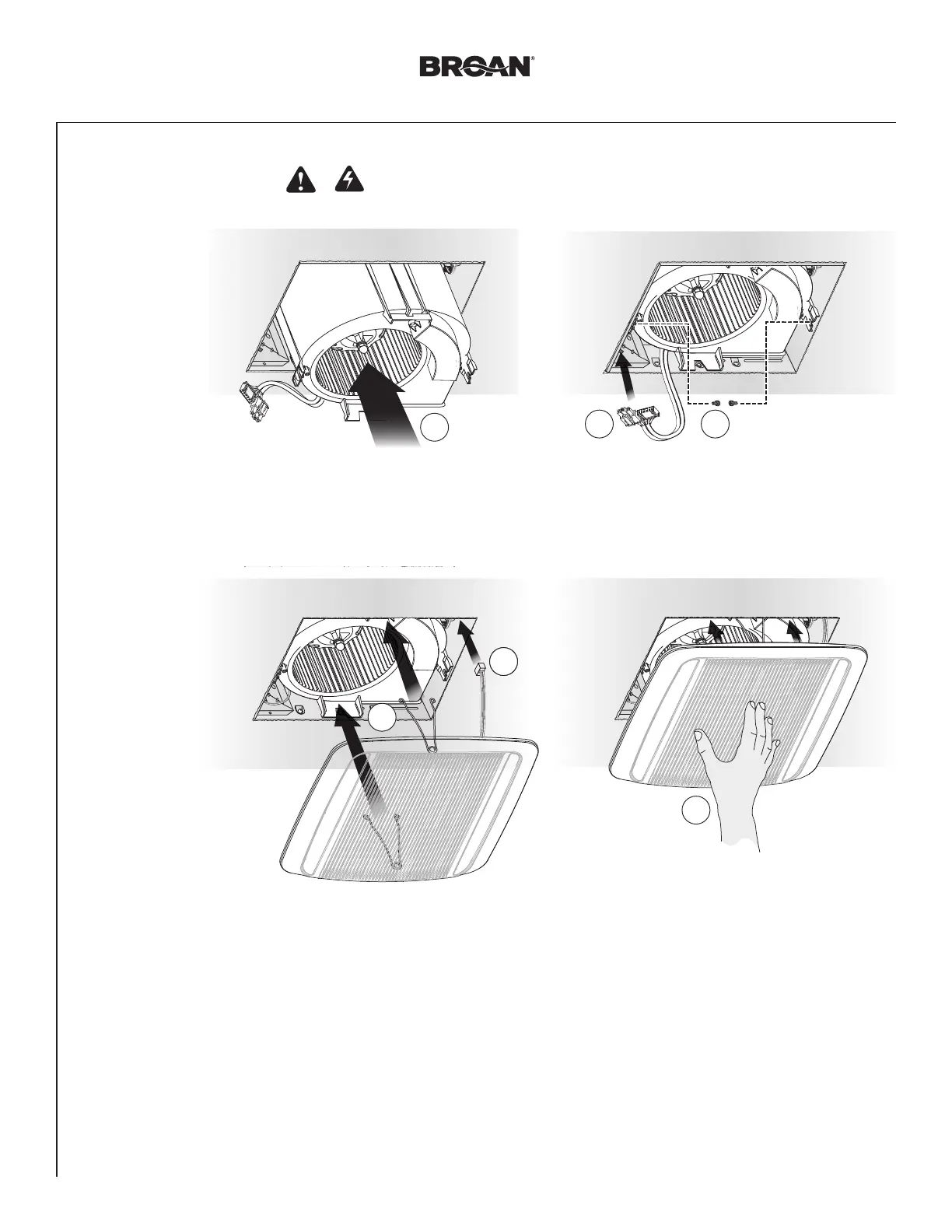 BROAN®