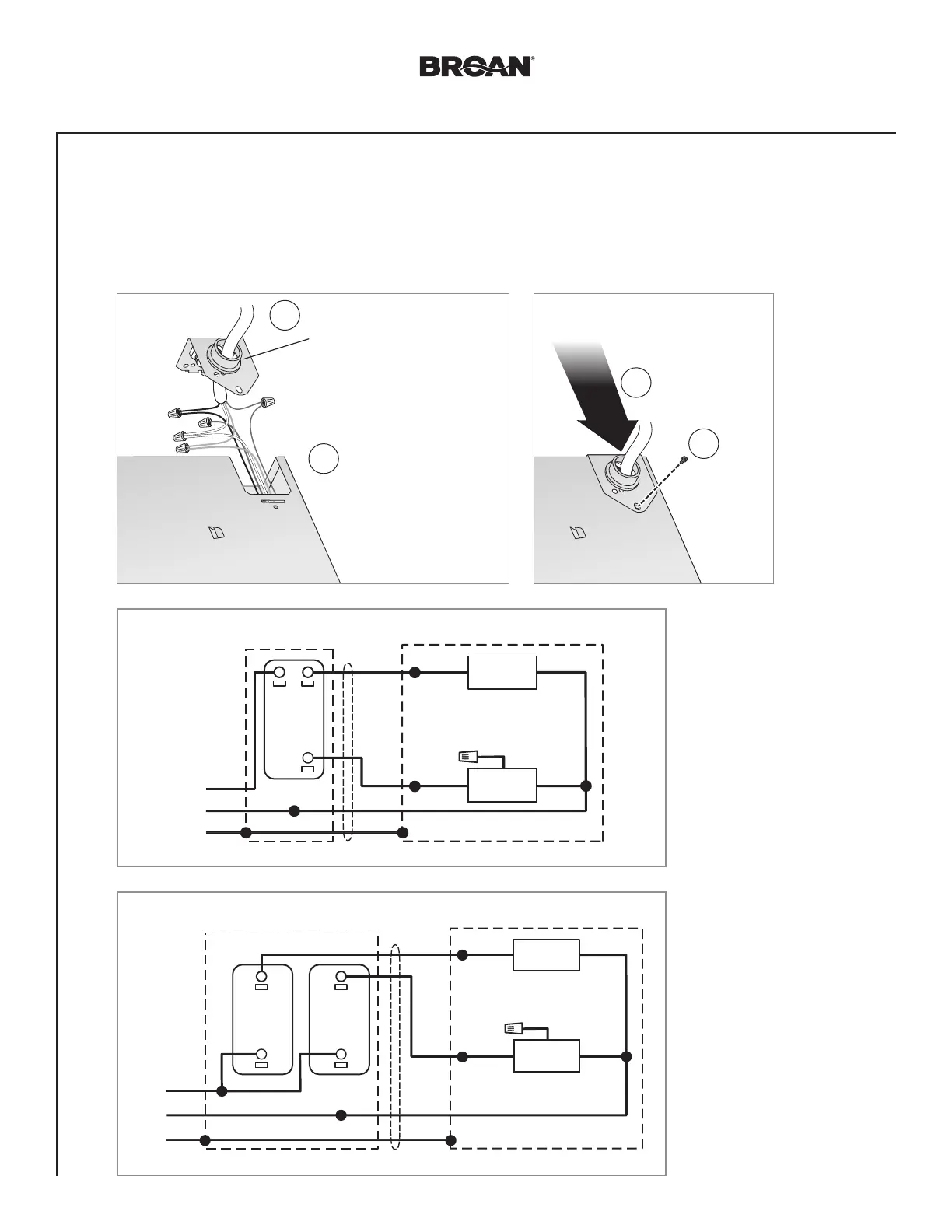 BROAN®