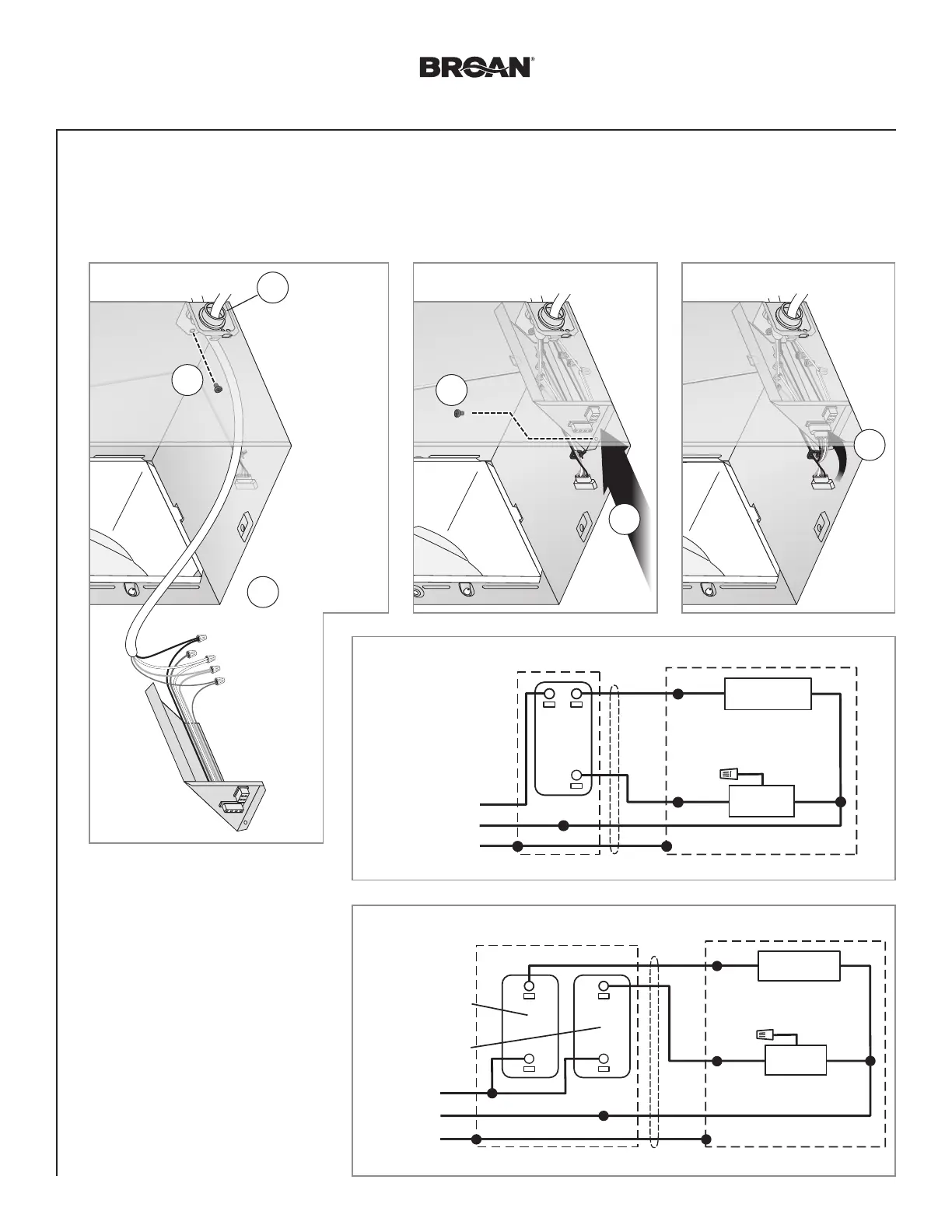 BROAN®