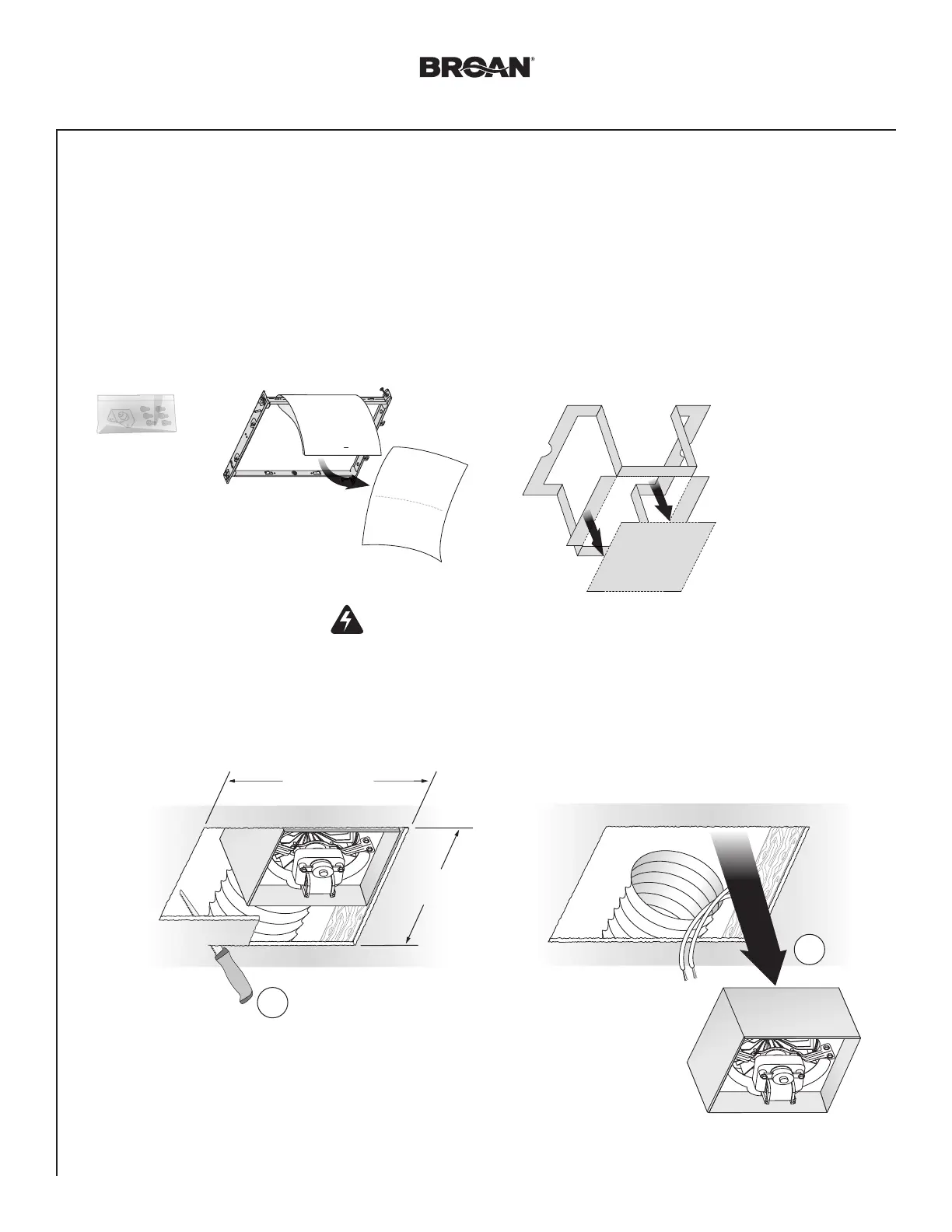 BROAN®