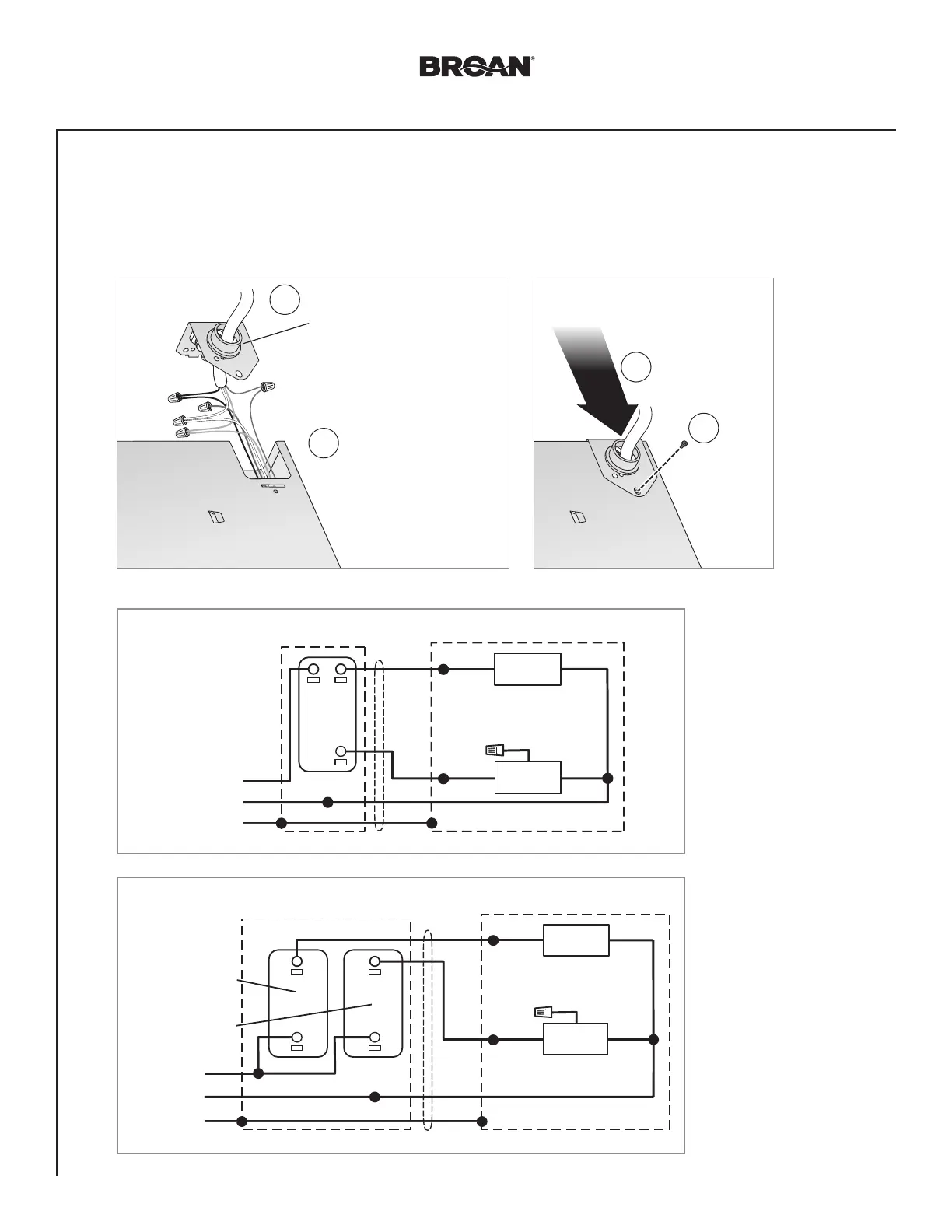 BROAN®