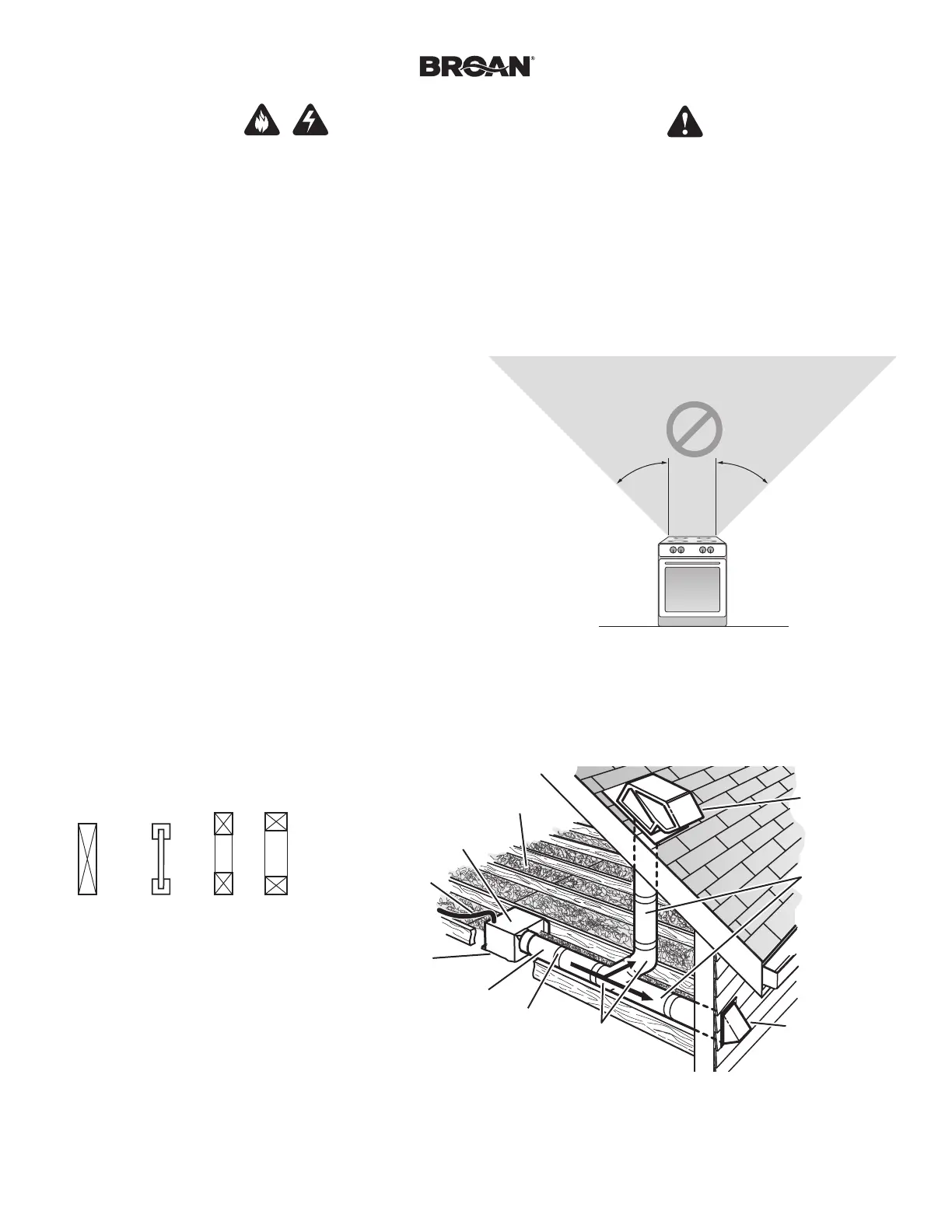 BROAN®