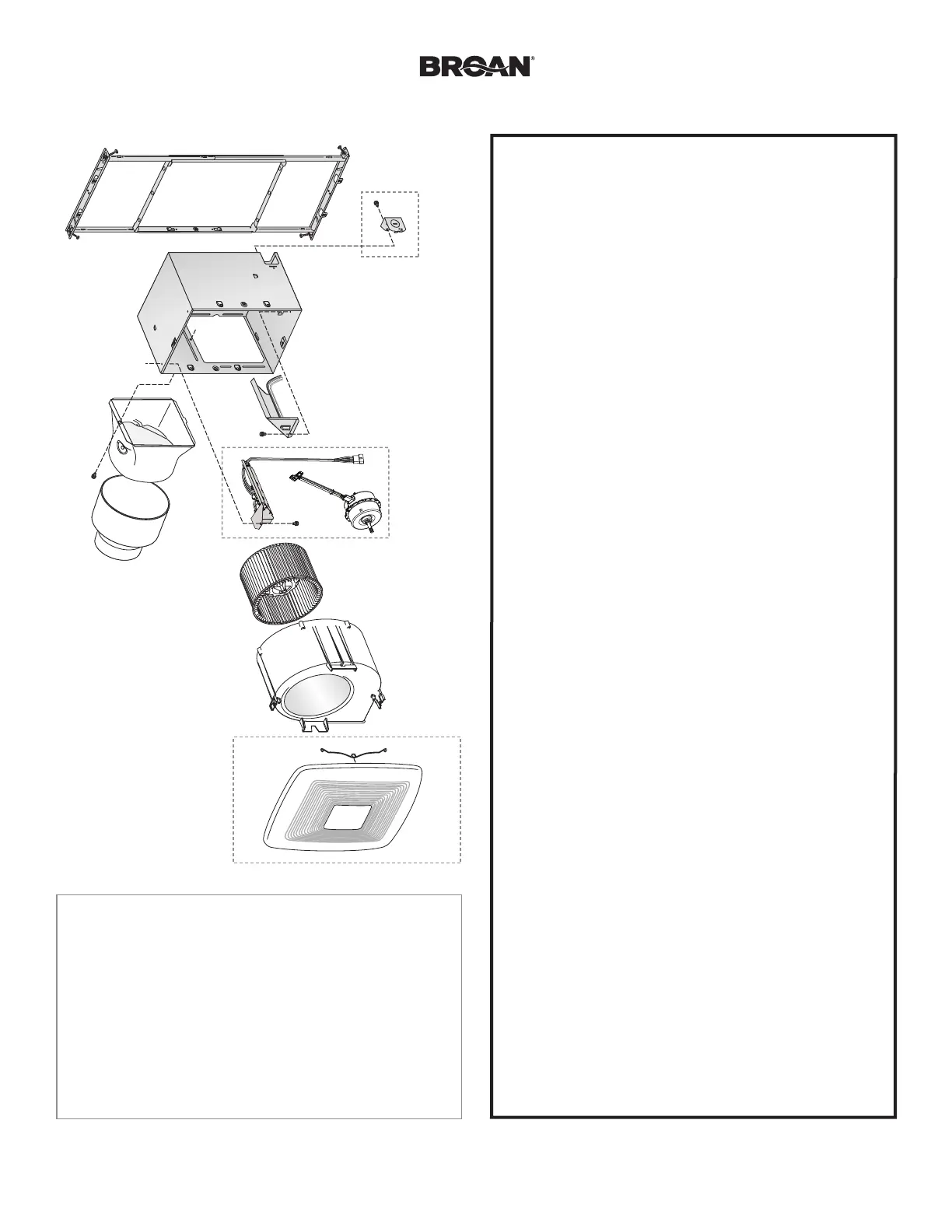 BROAN®