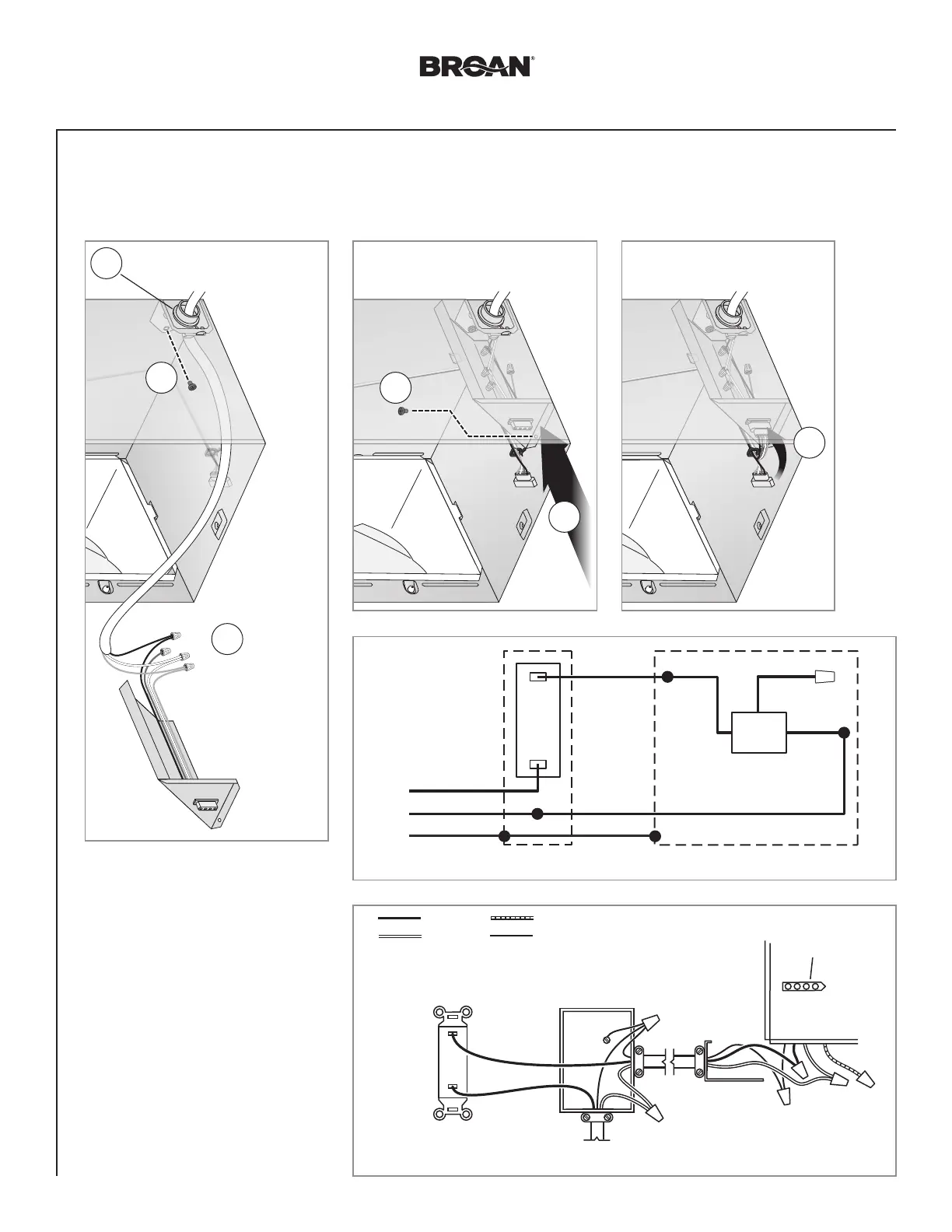 BROAN®