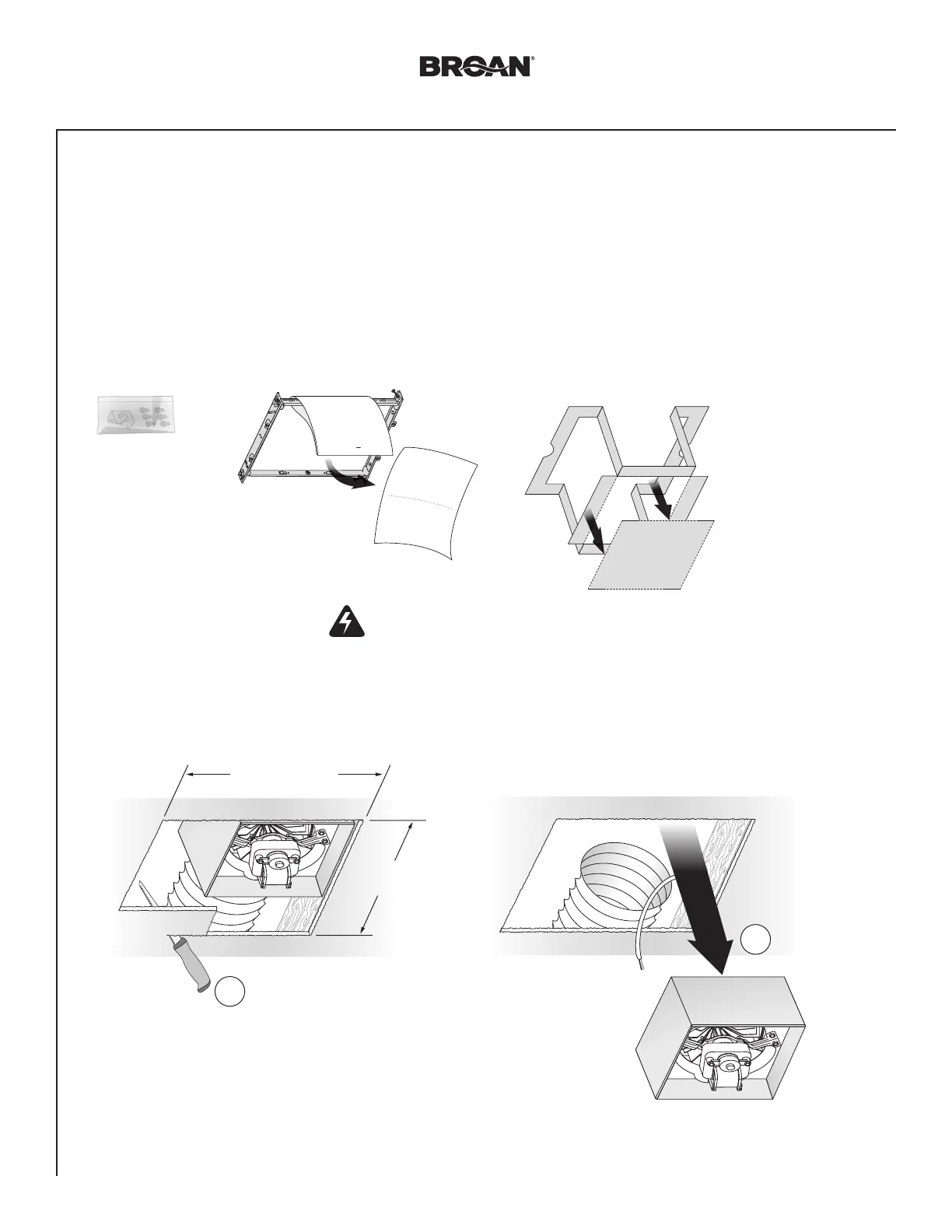 BROAN®