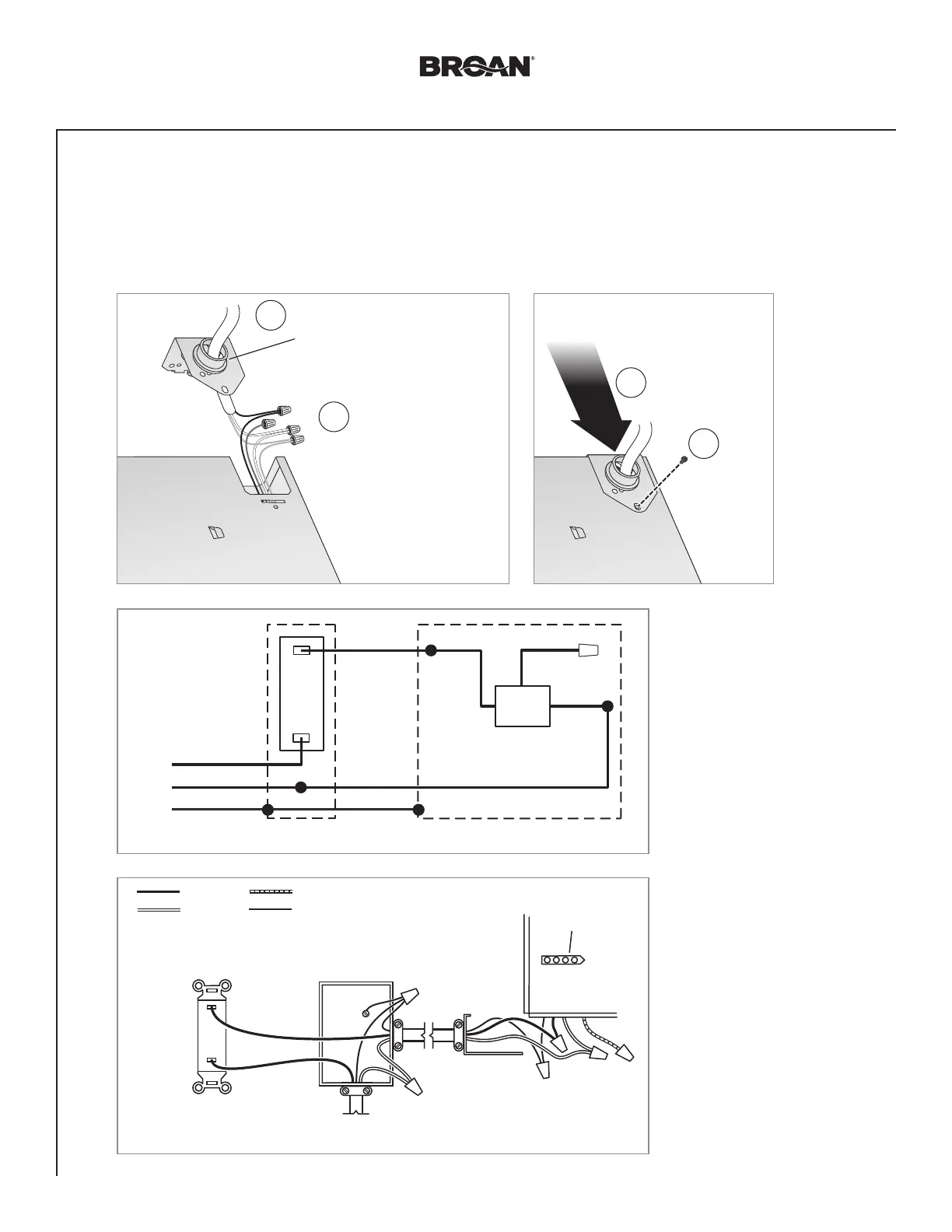 BROAN®