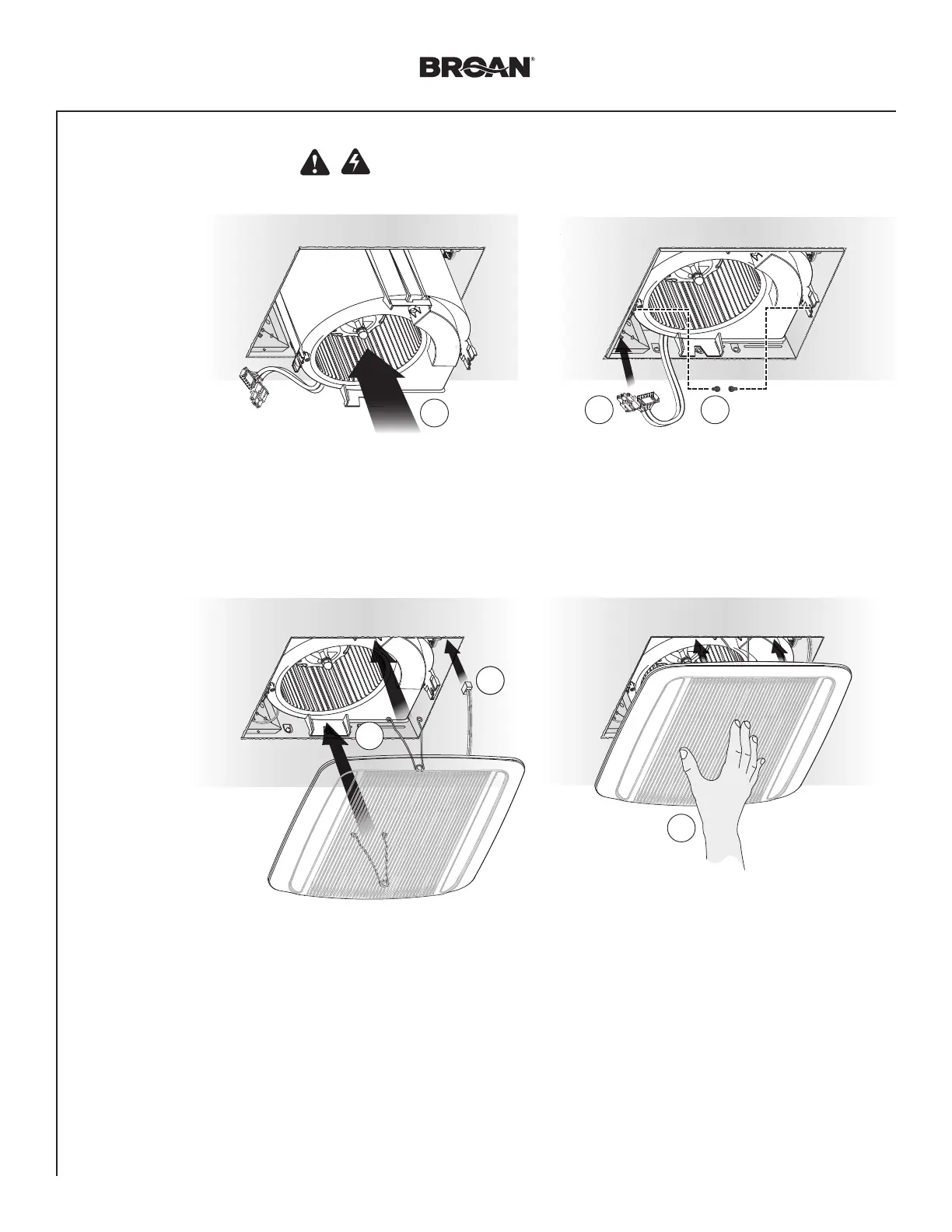 BROAN®