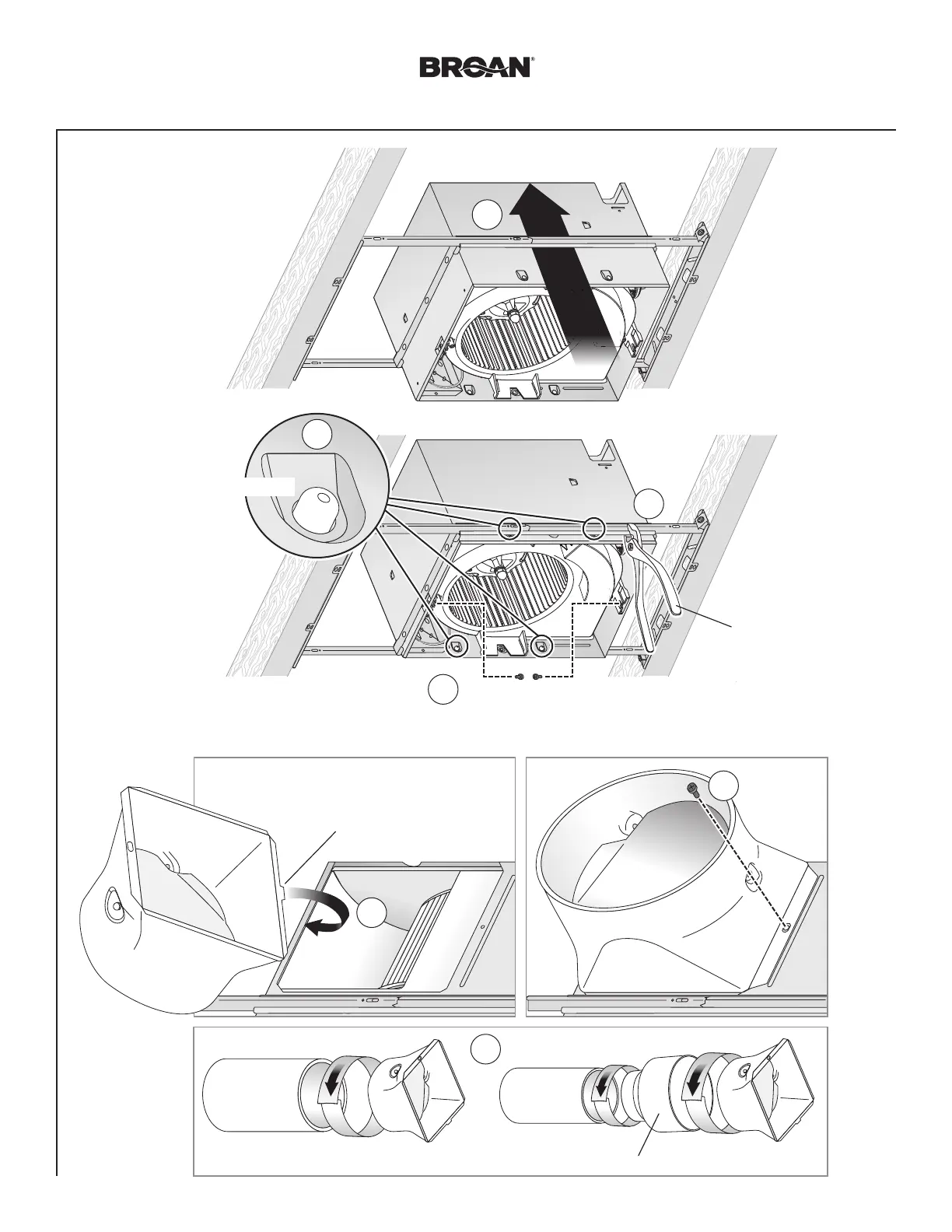 BROAN®