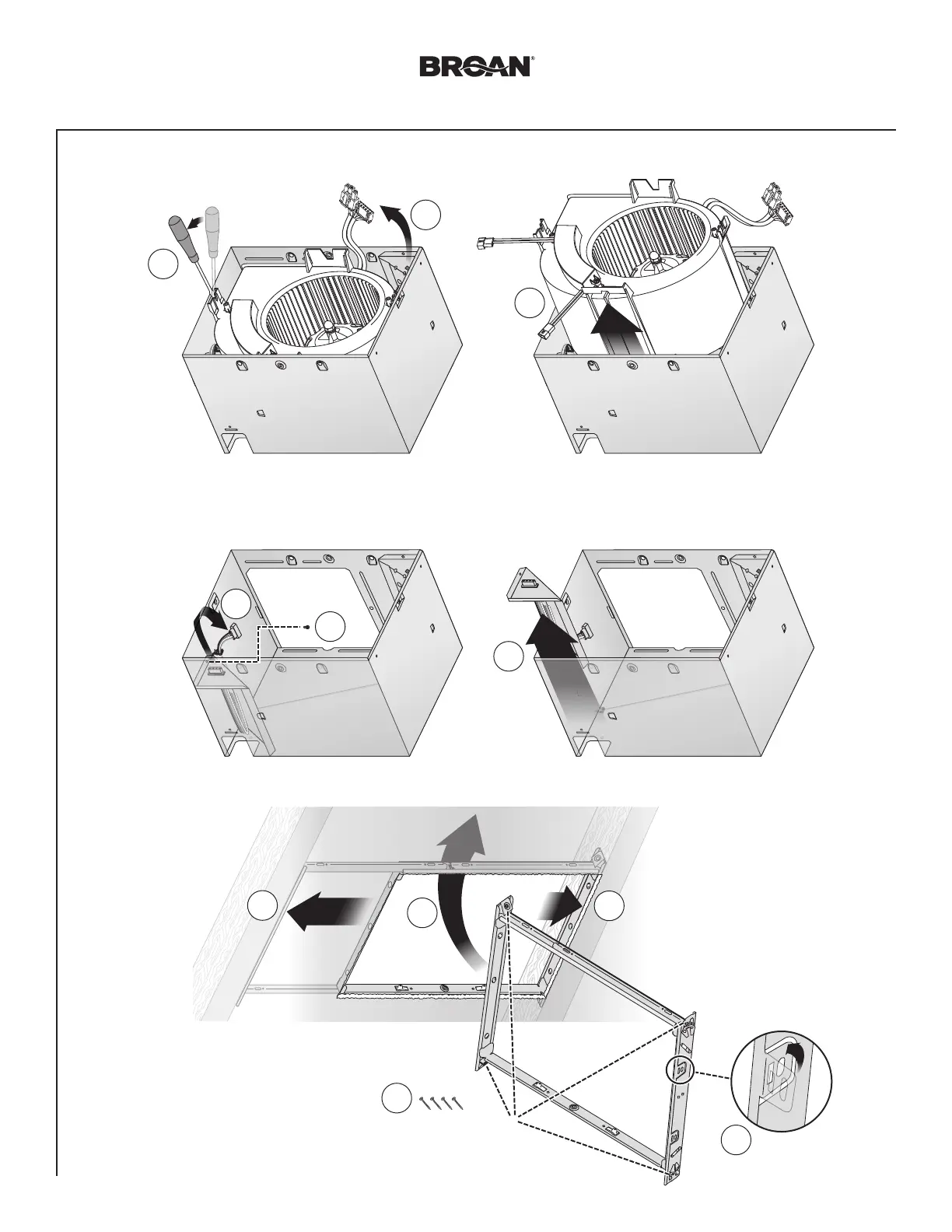 BROAN®