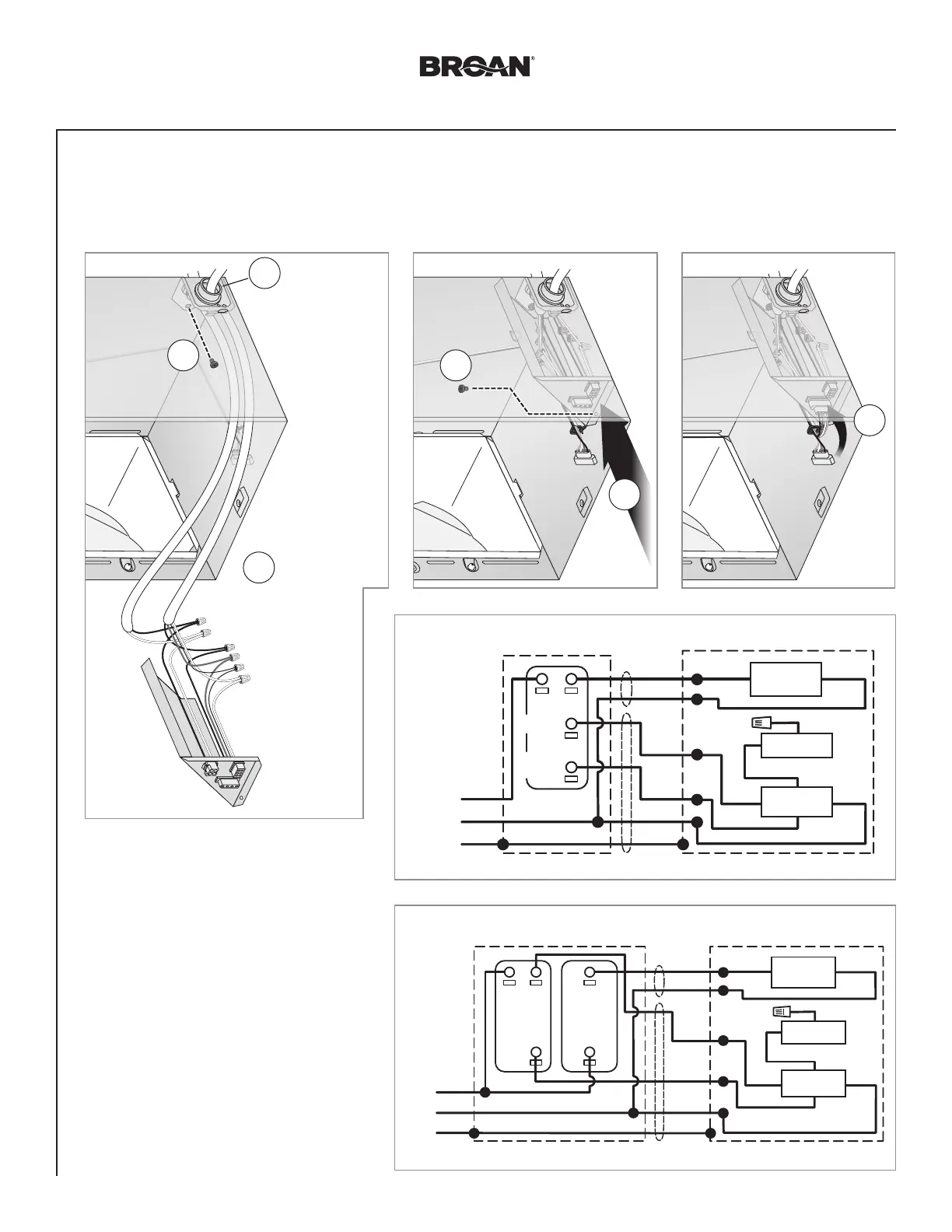 BROAN®