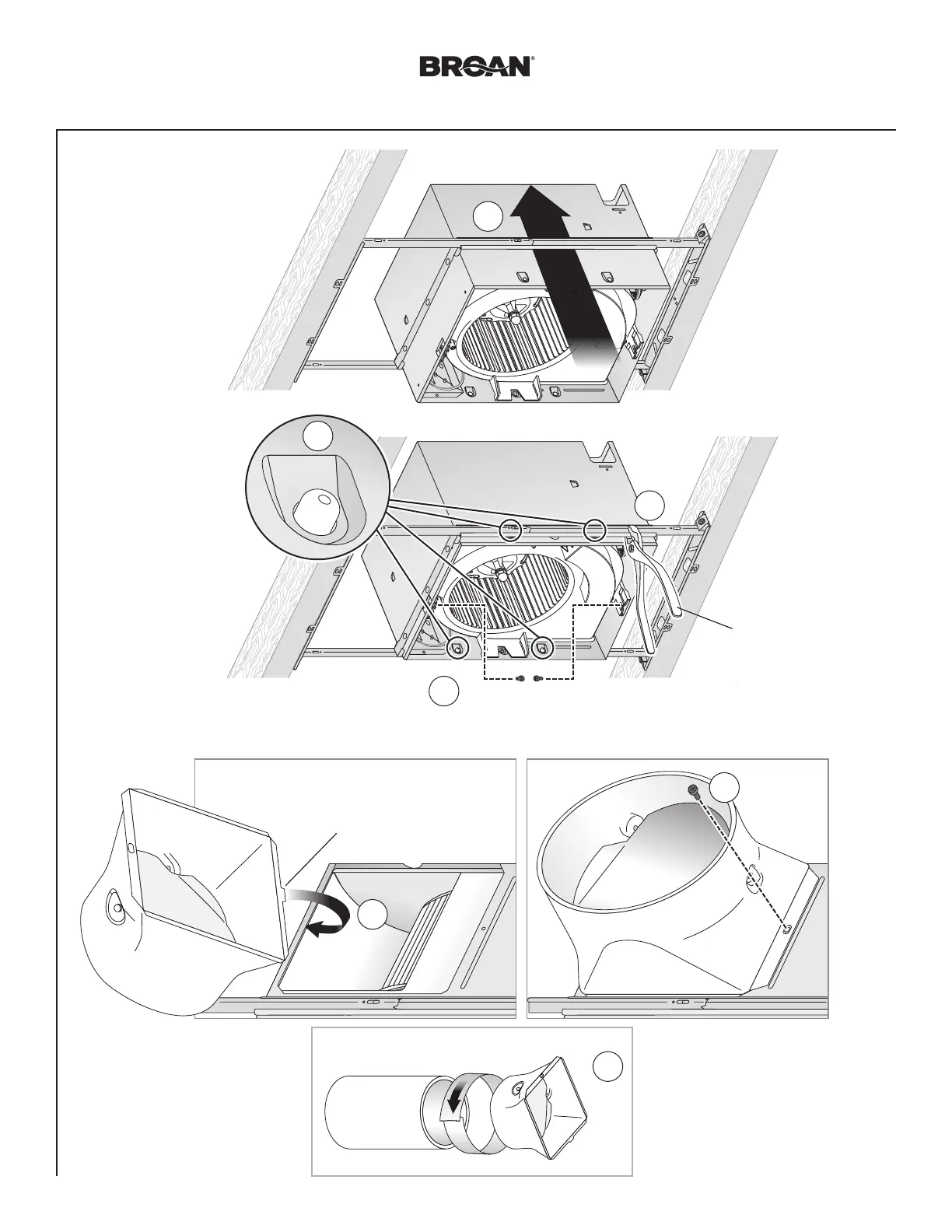 BROAN®