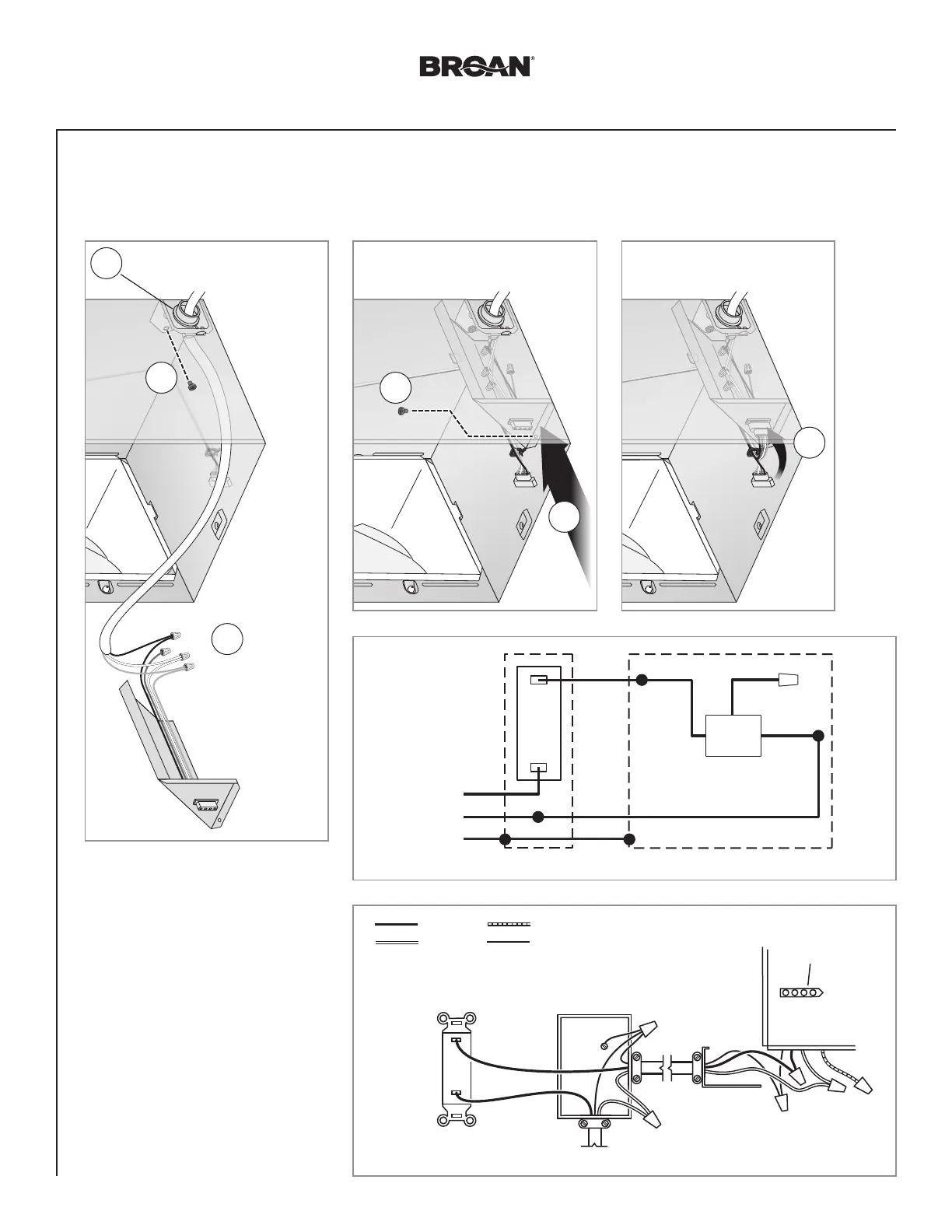 BROAN®