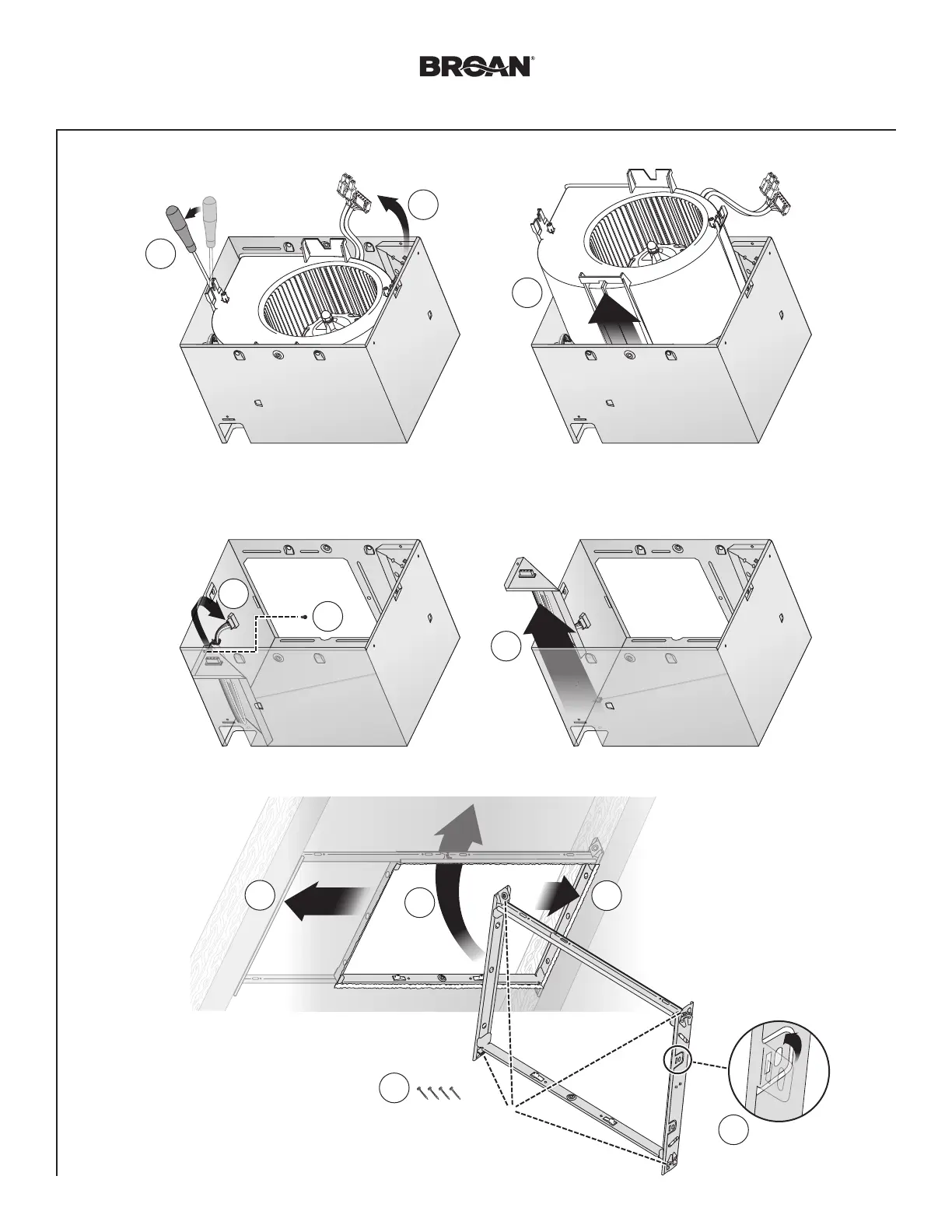 BROAN®