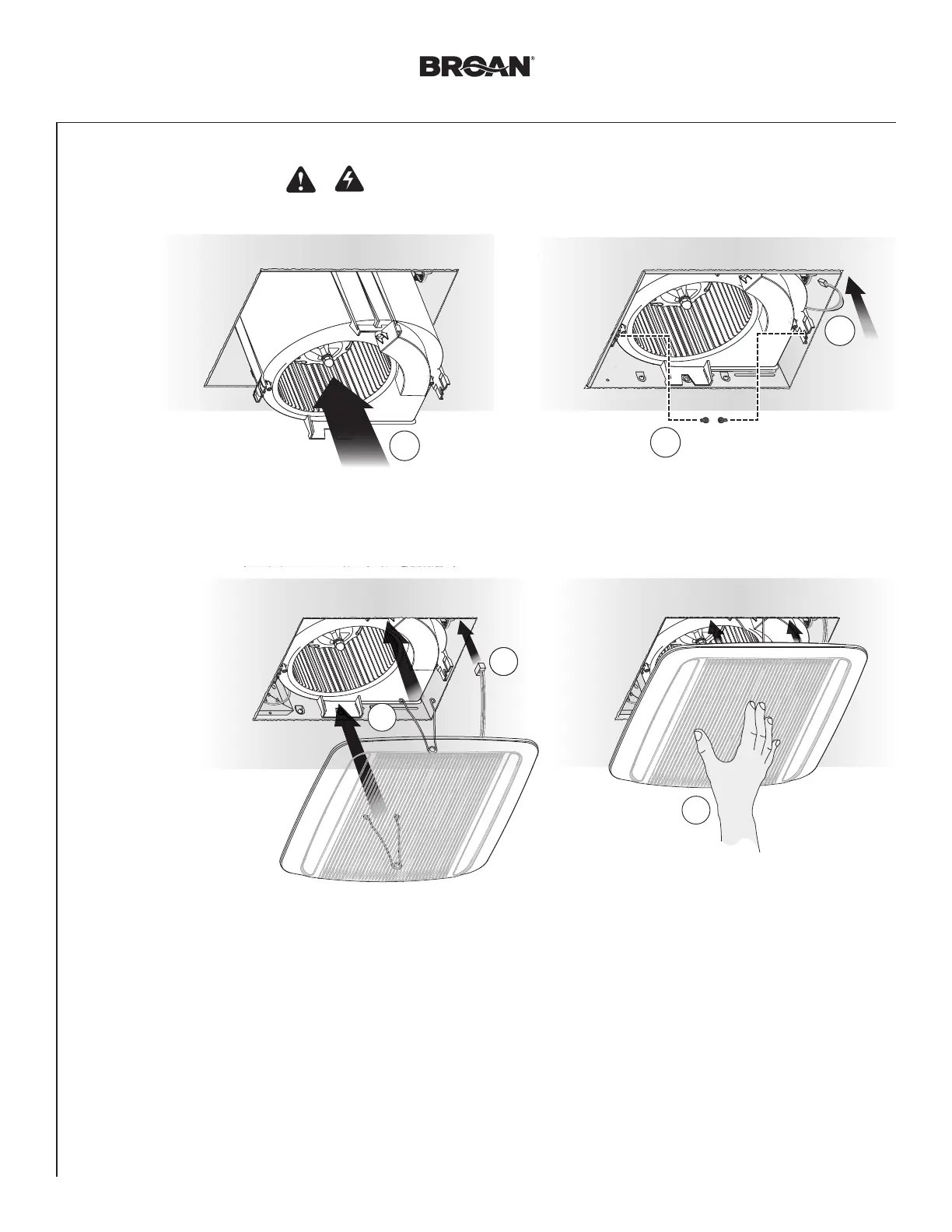 BROAN®