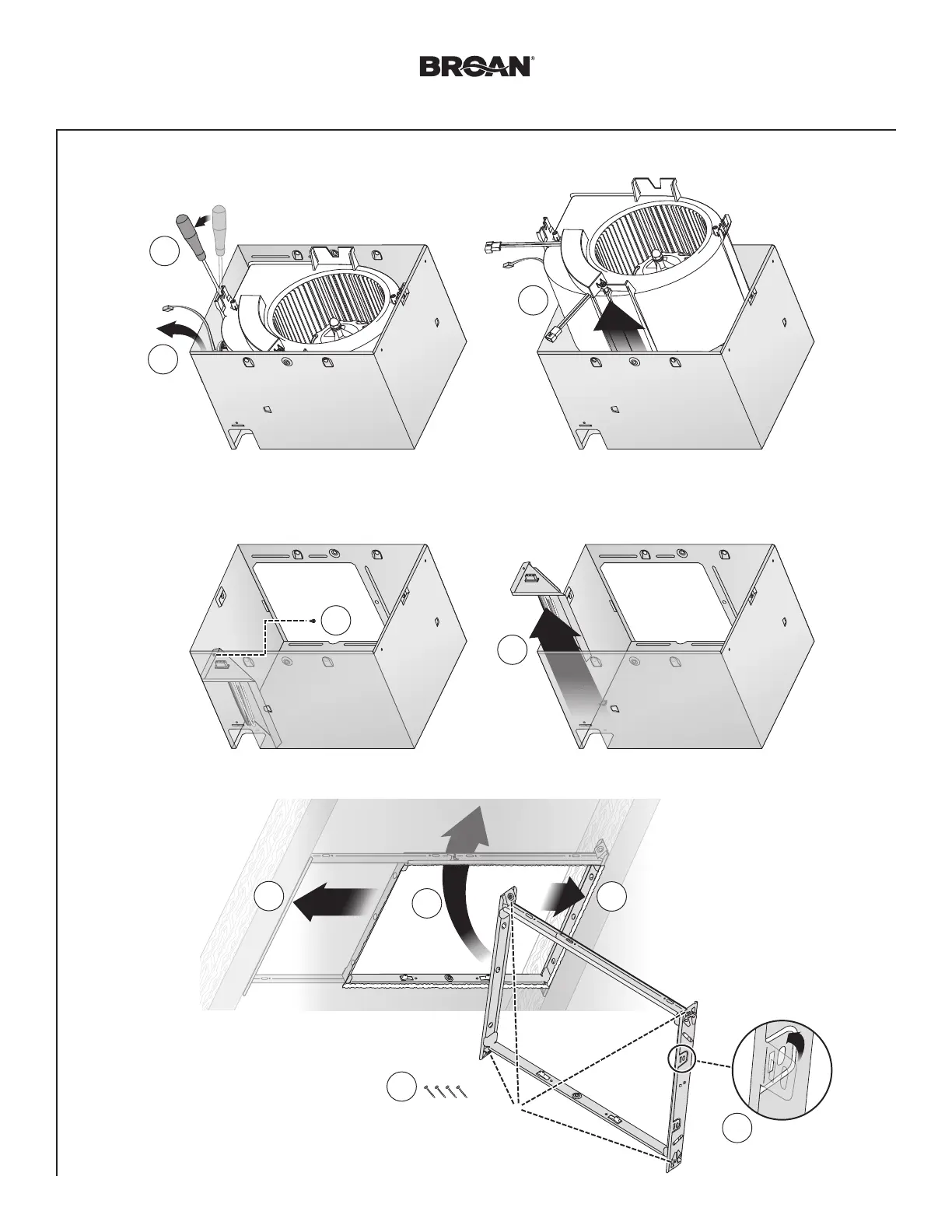 BROAN®