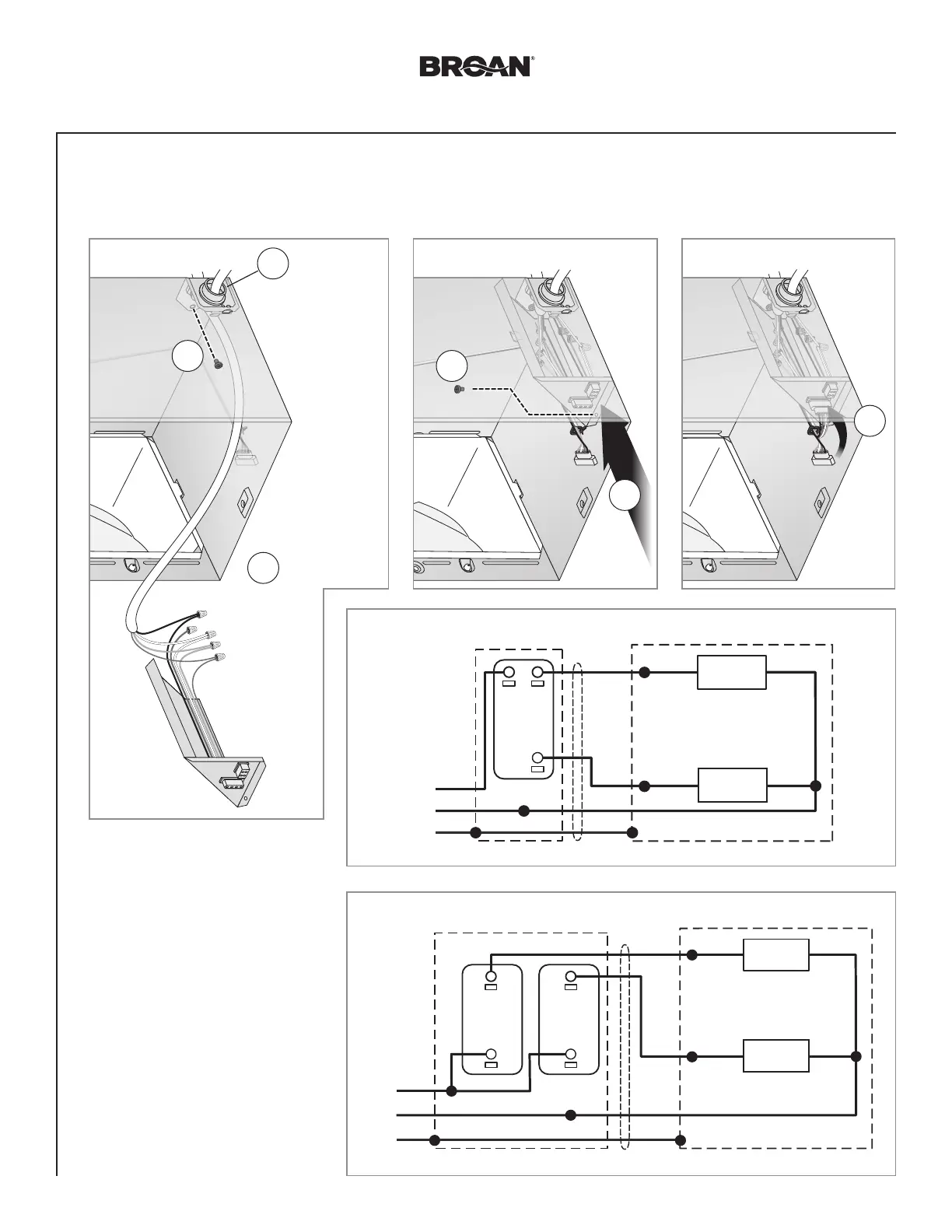 BROAN®