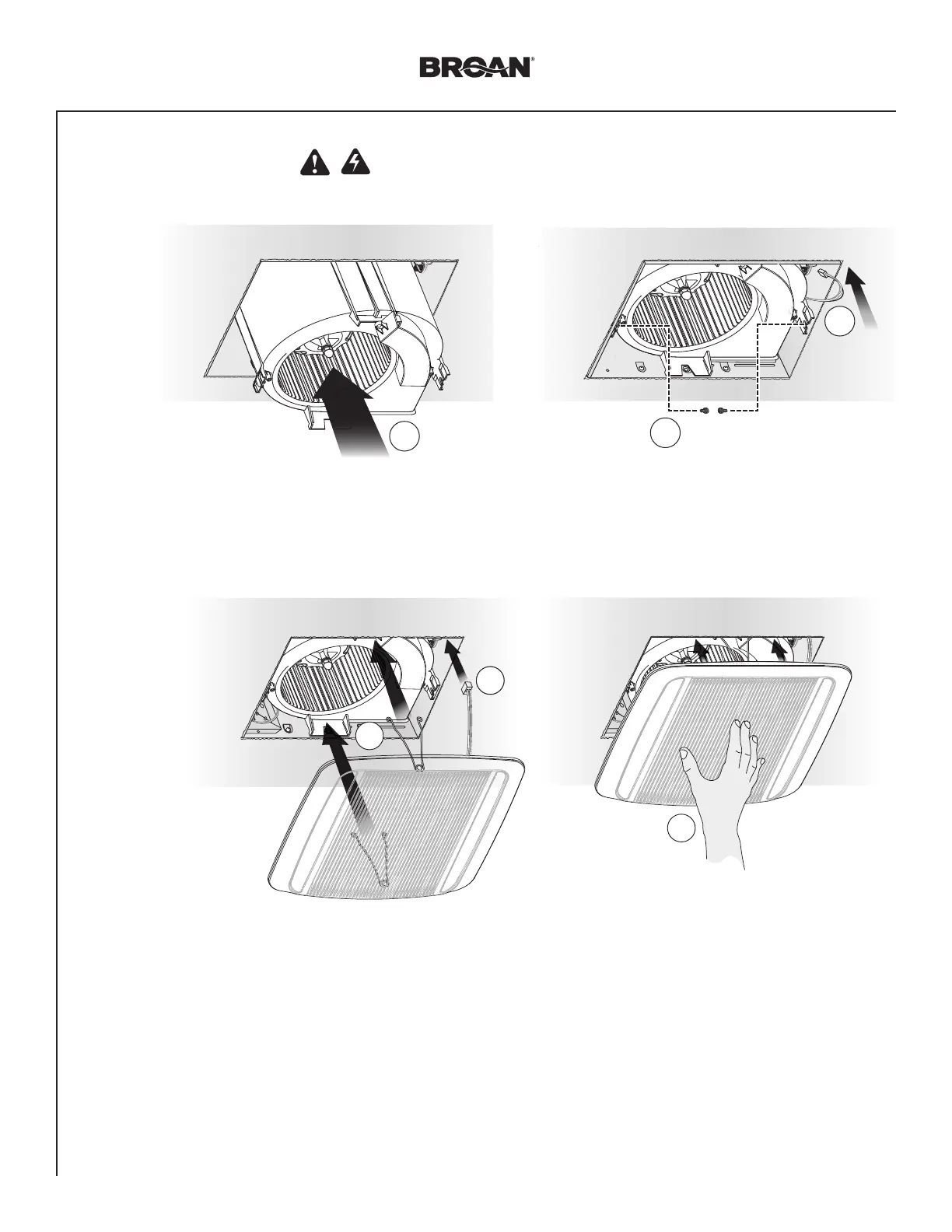 BROAN®