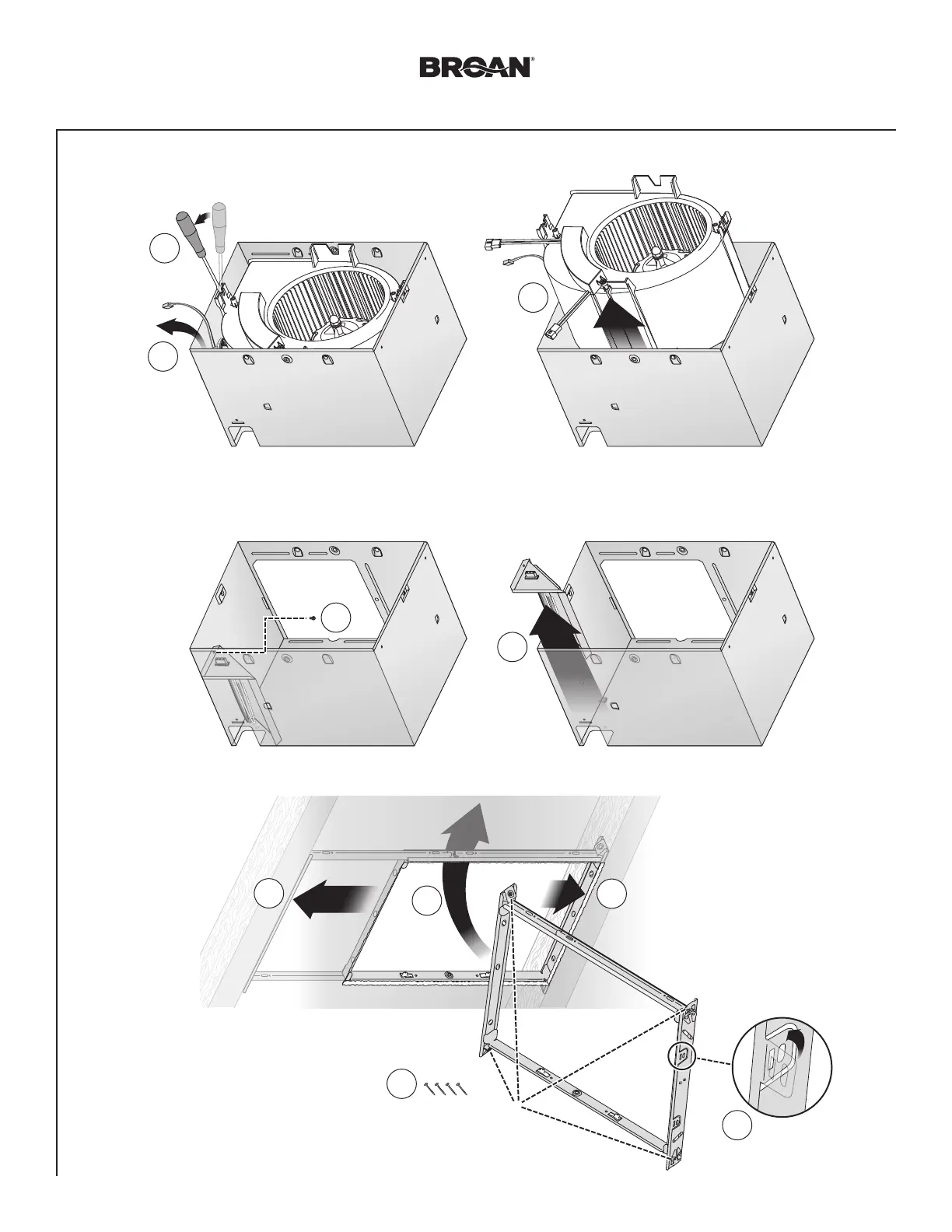 BROAN®