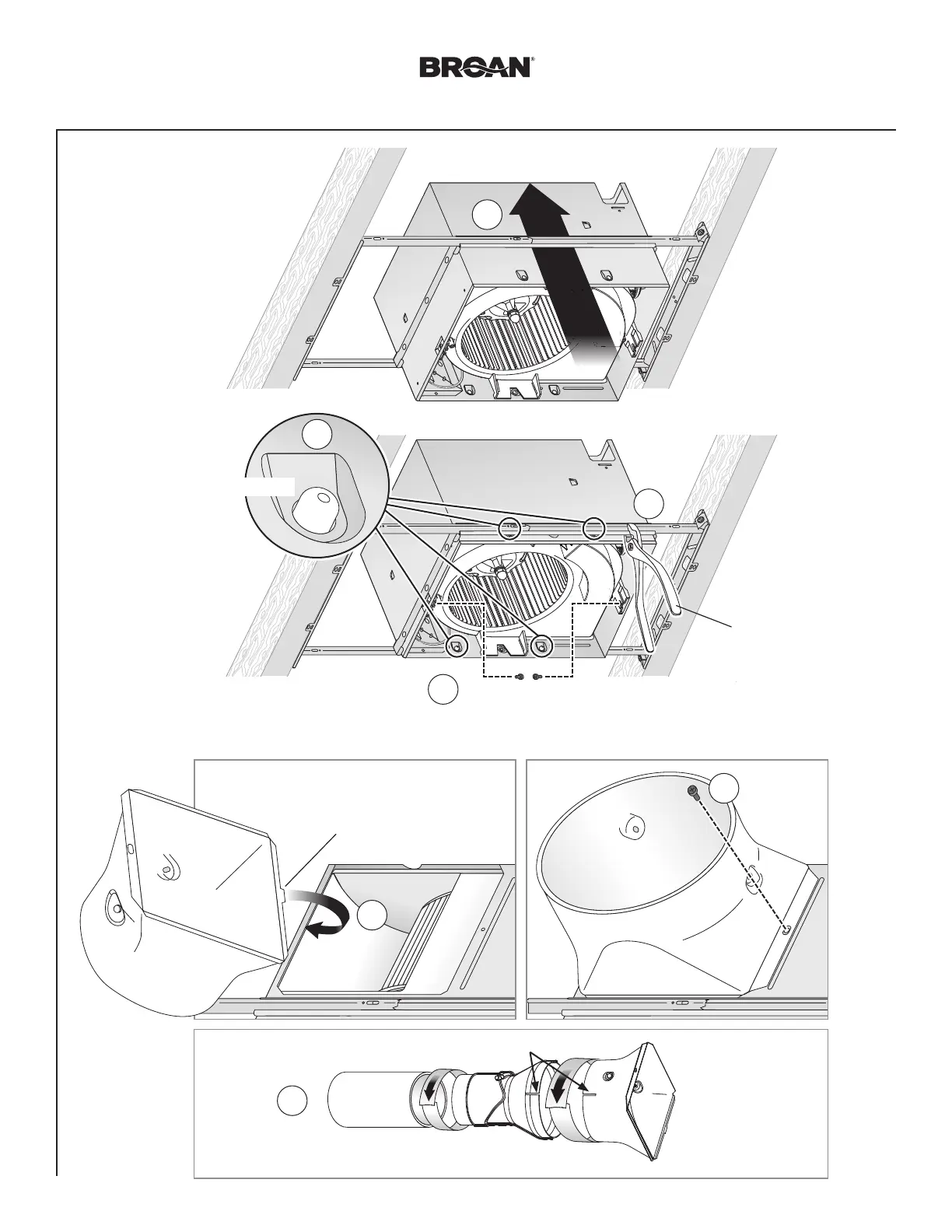 BROAN®