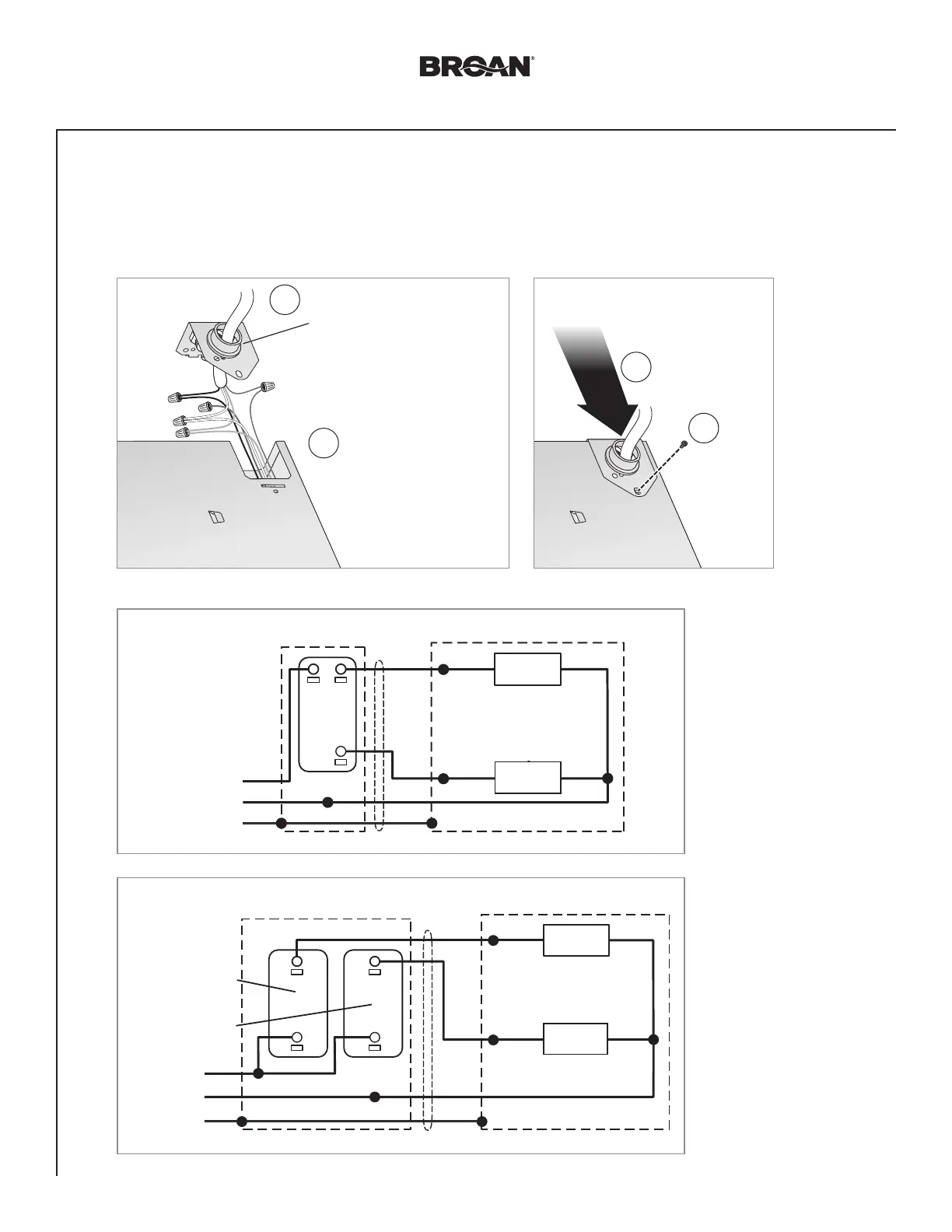 BROAN®