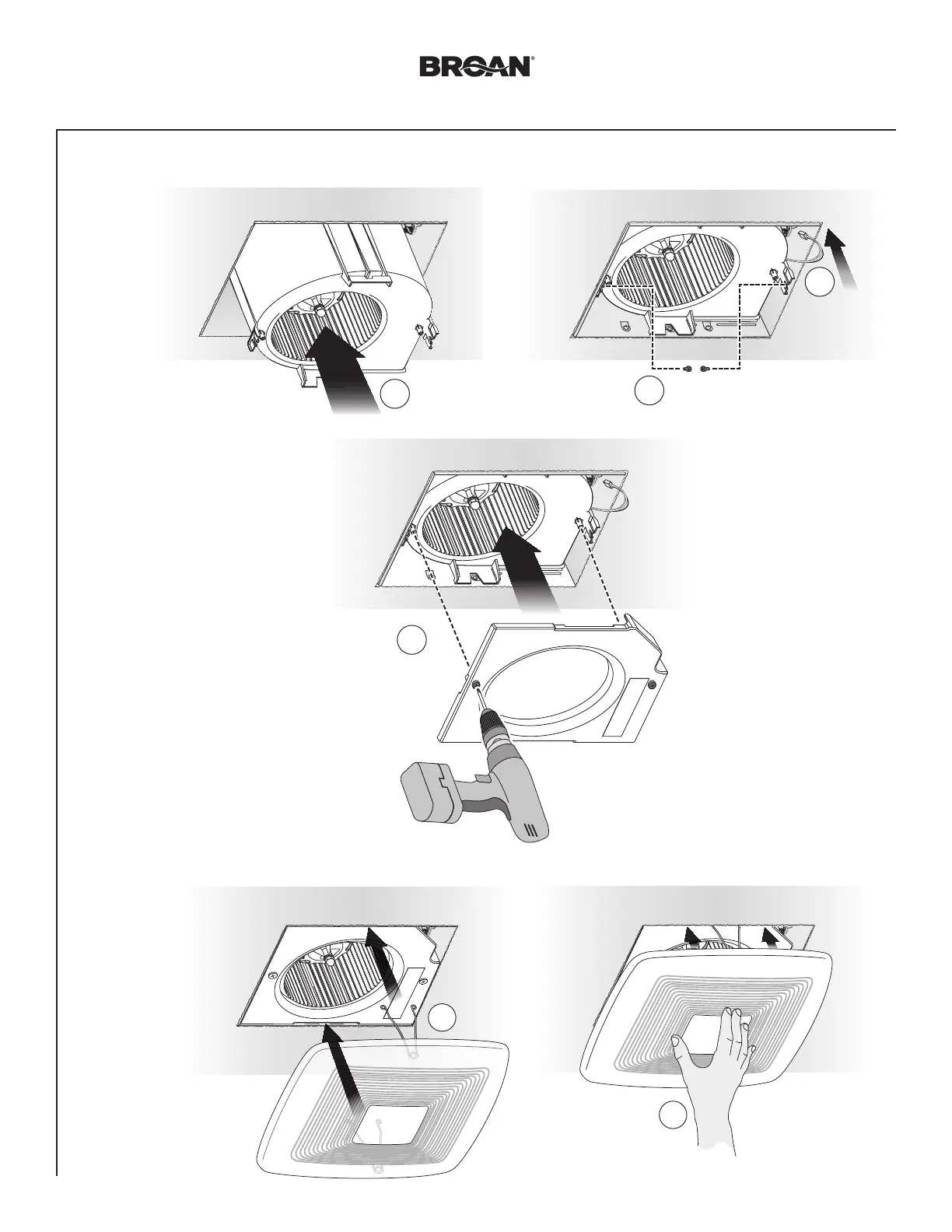 BROAN®