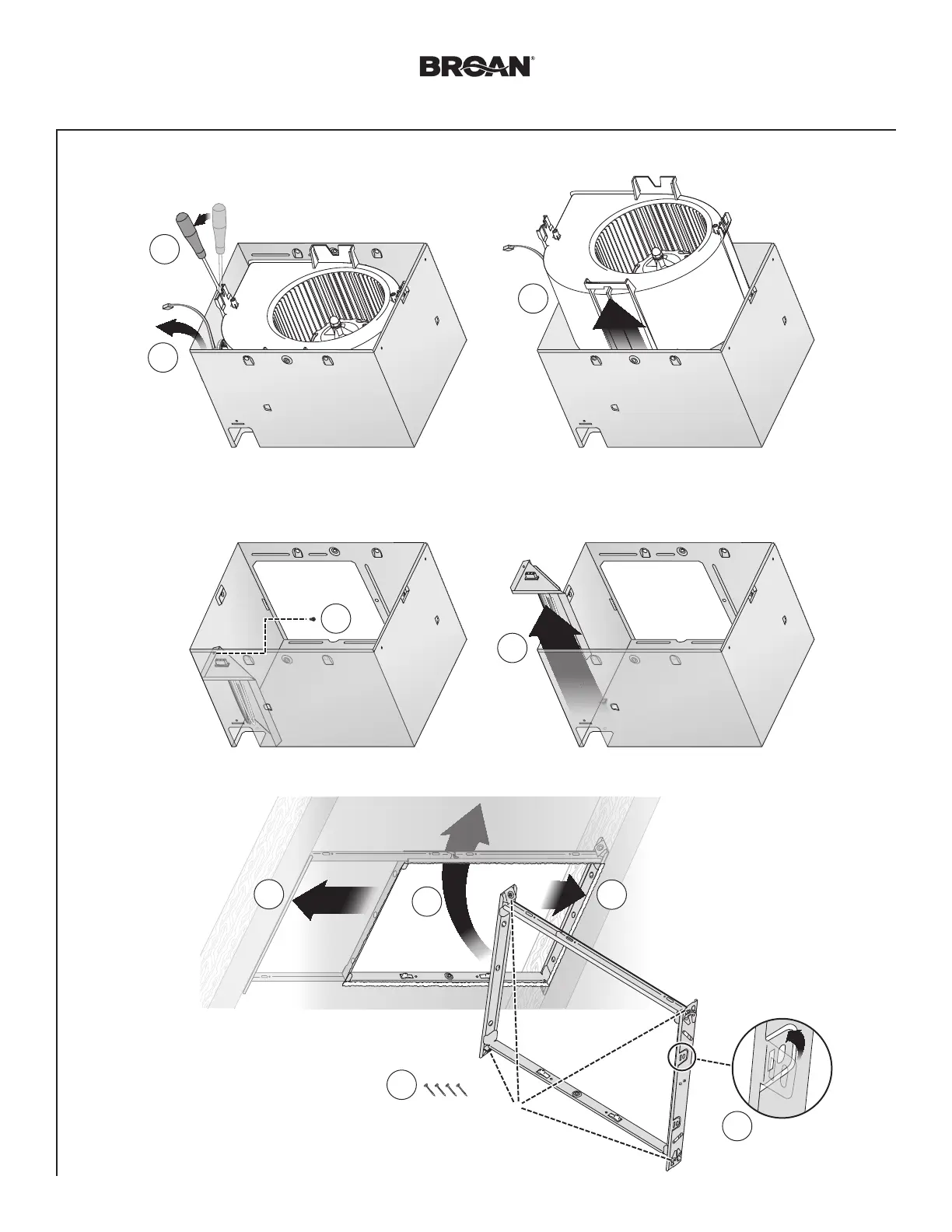 BROAN®