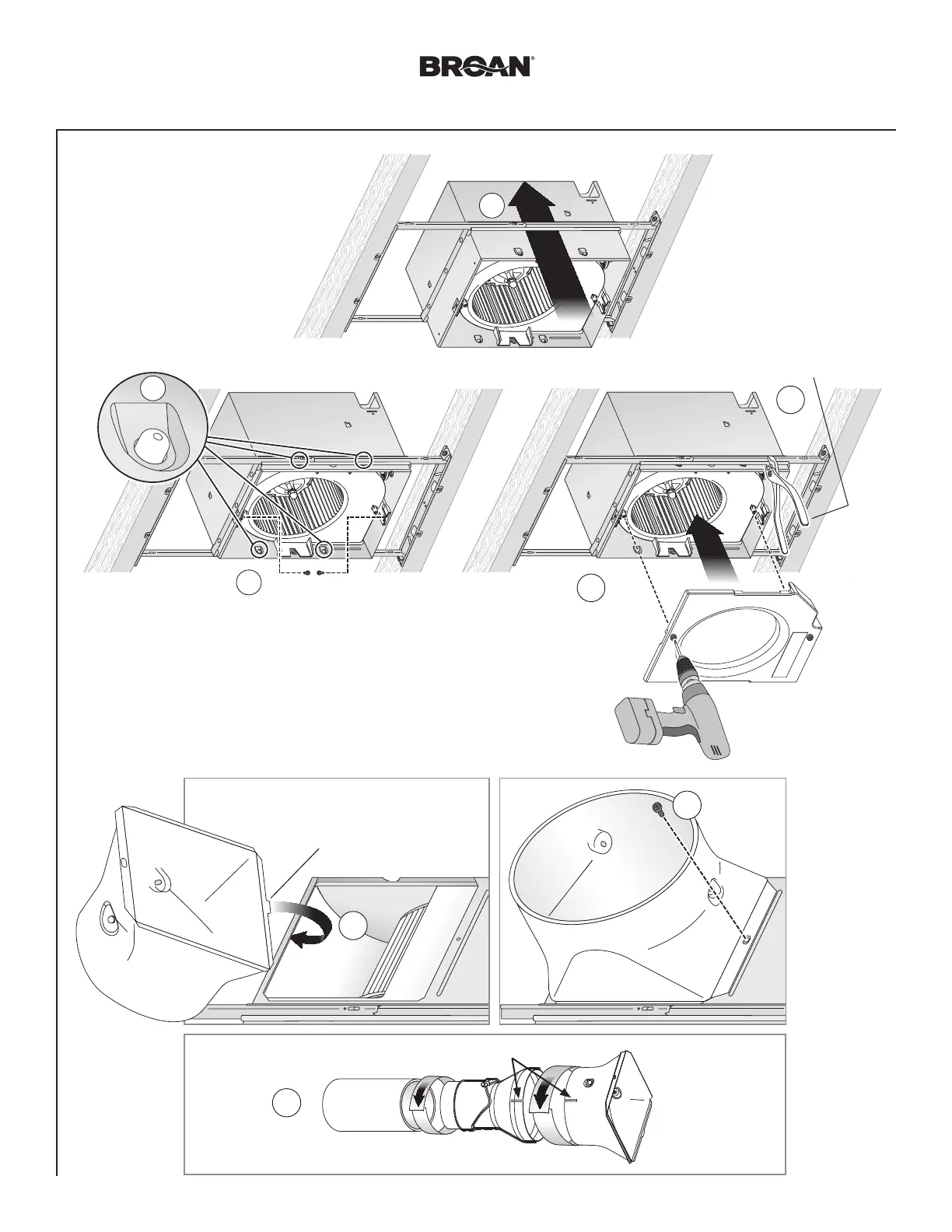 BROAN®