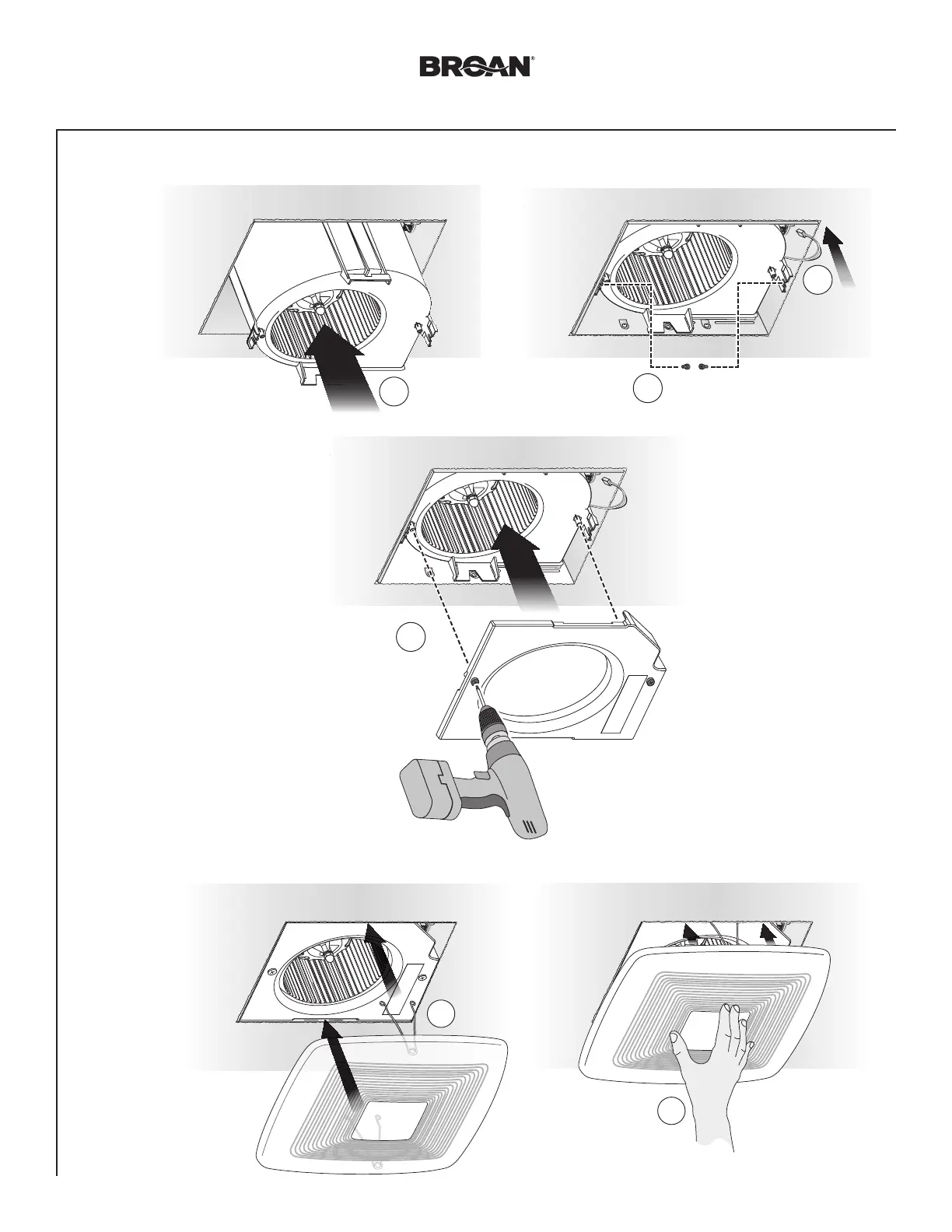 BROAN®