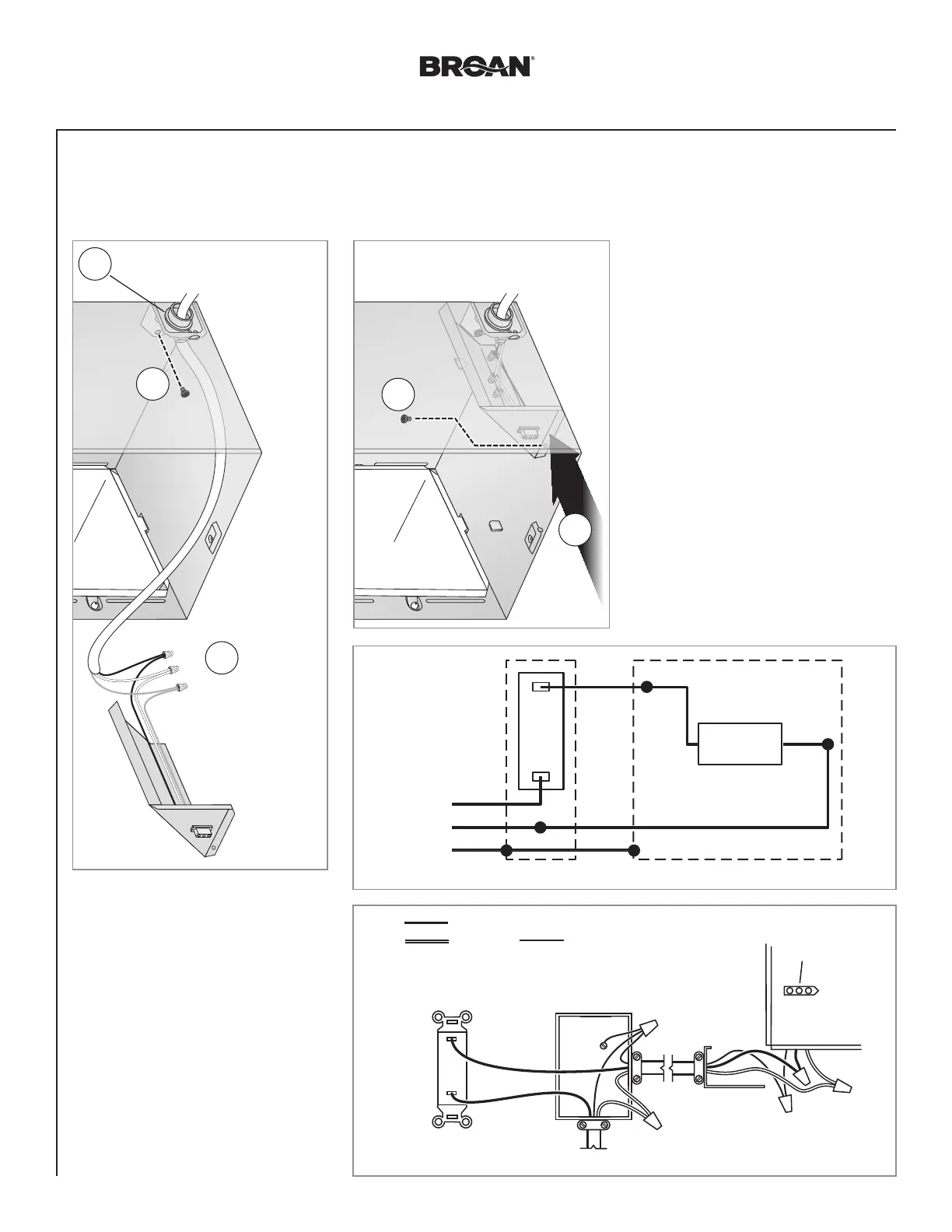 BROAN®