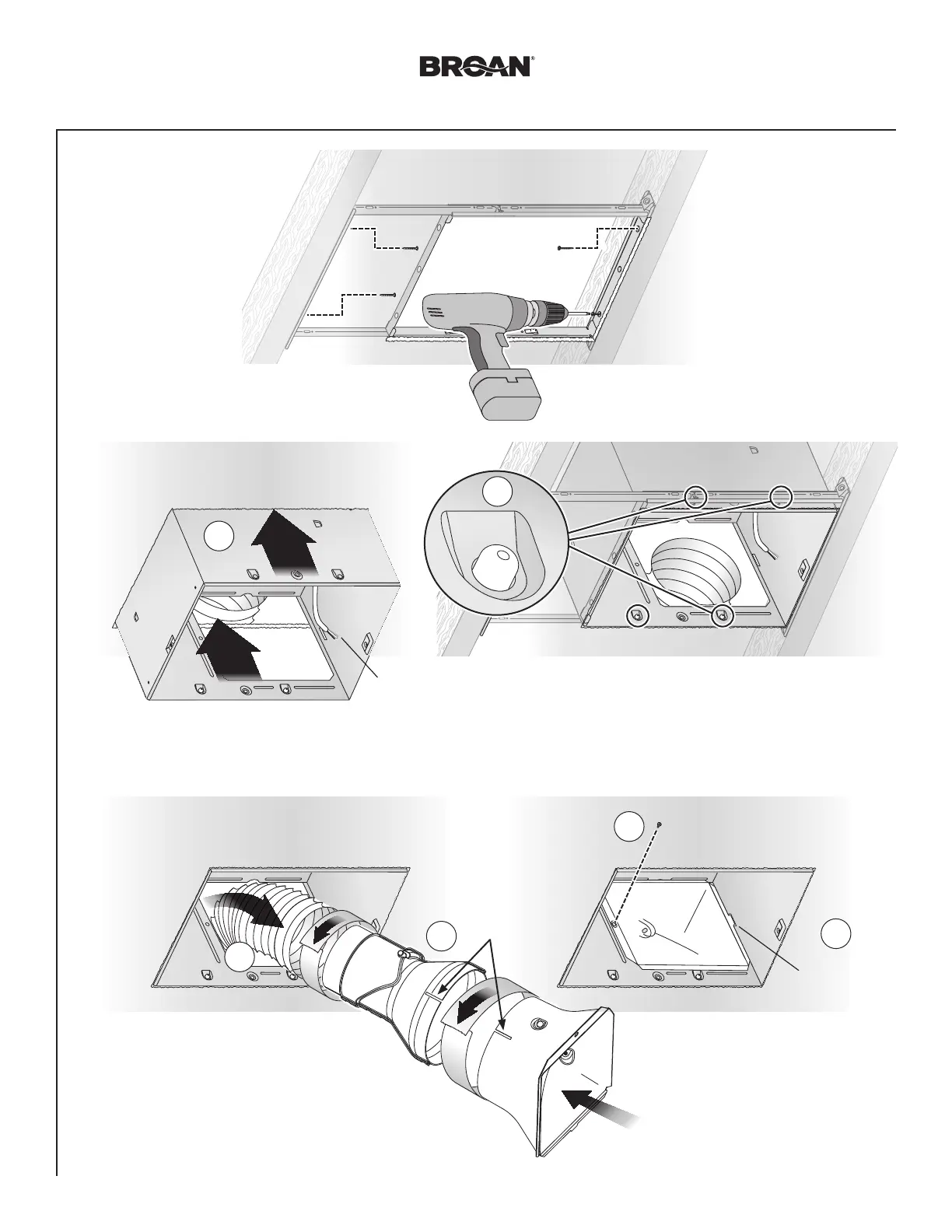 BROAN®