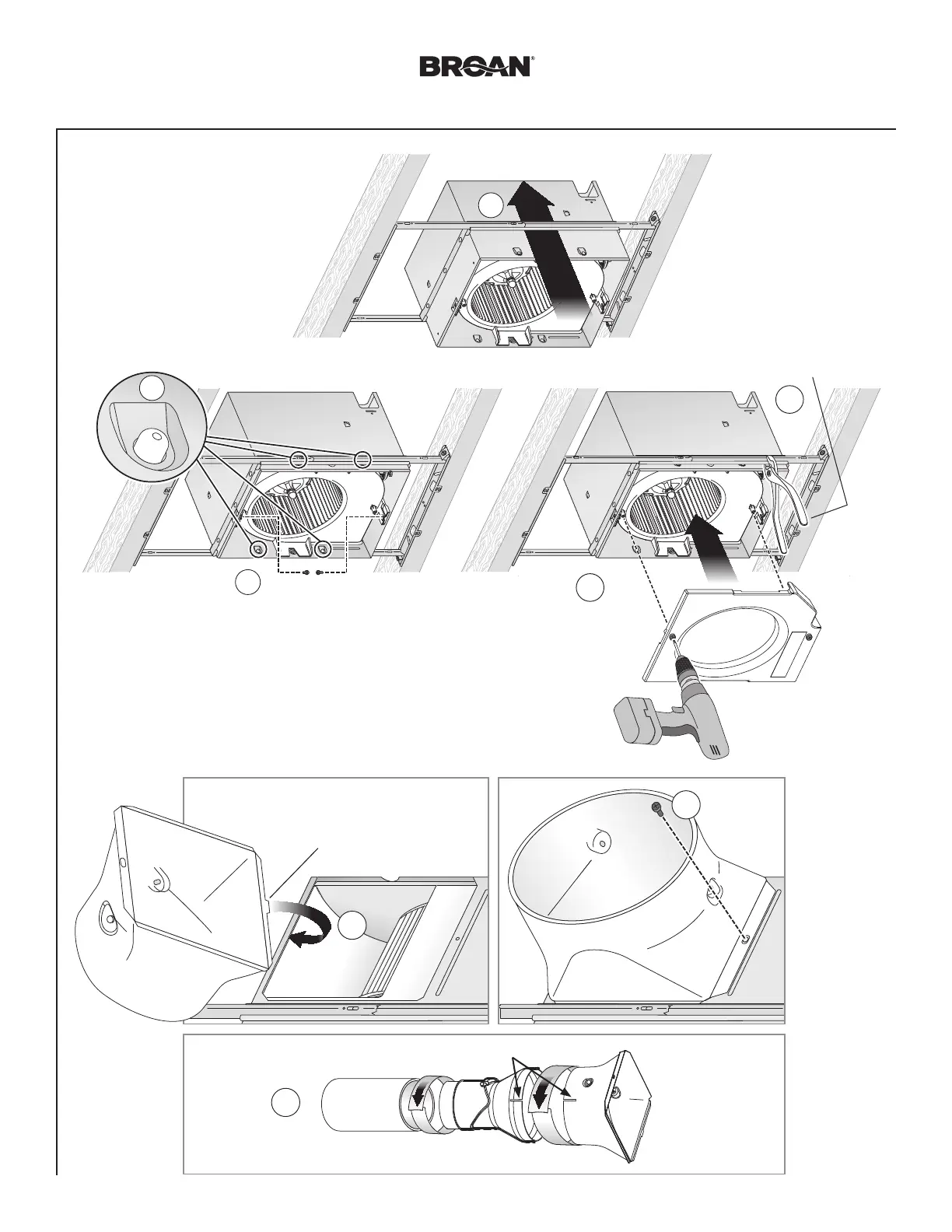 BROAN®