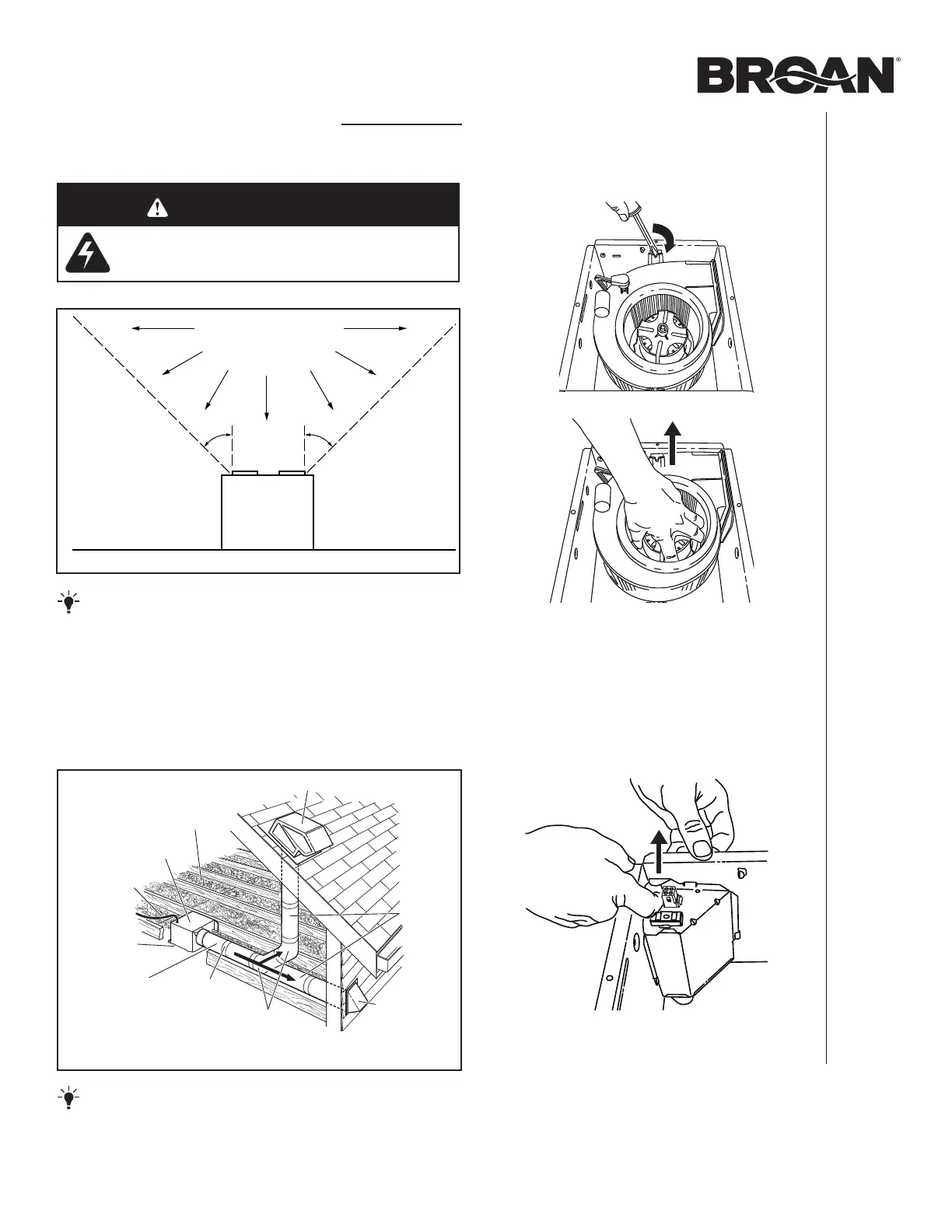 BROAN®