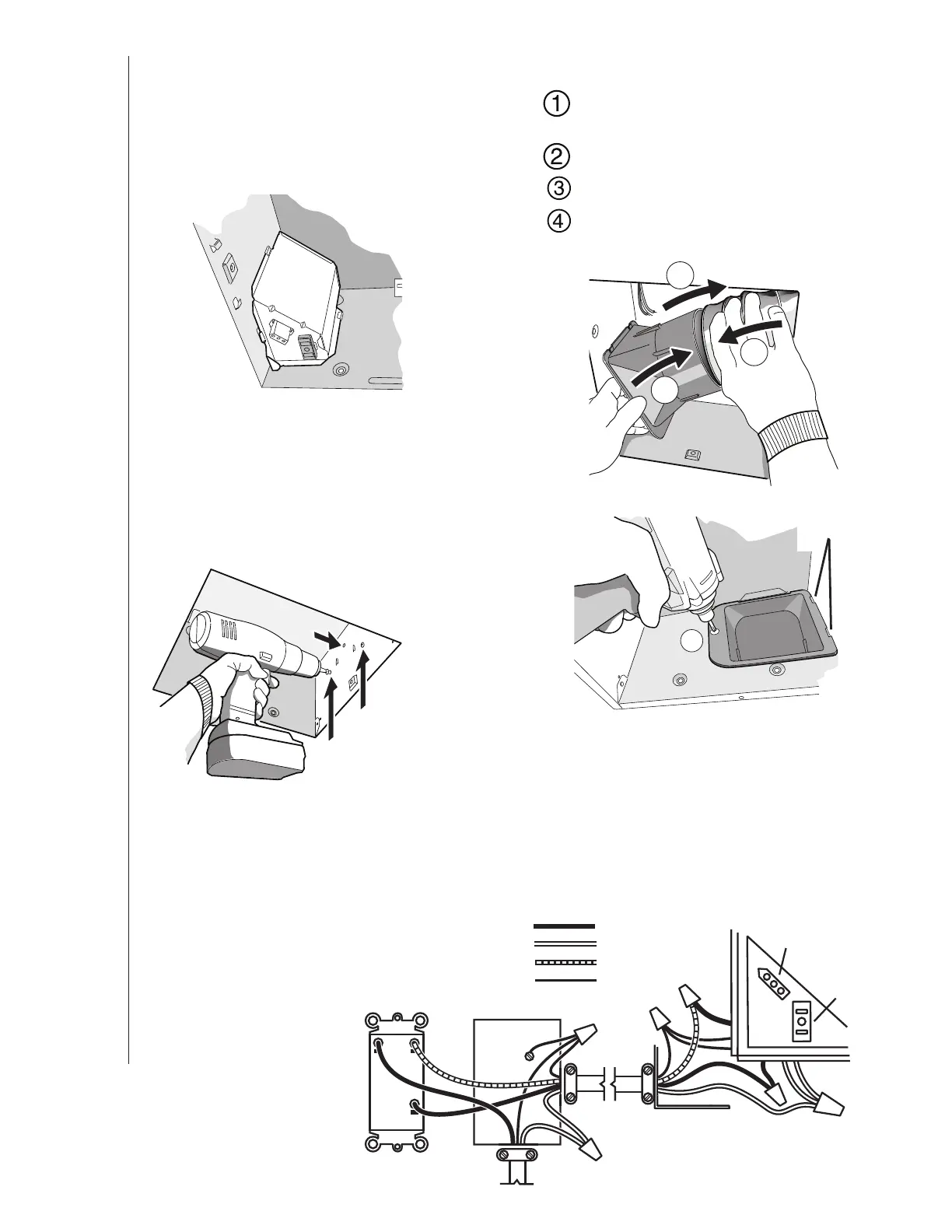 ①

②

③

④