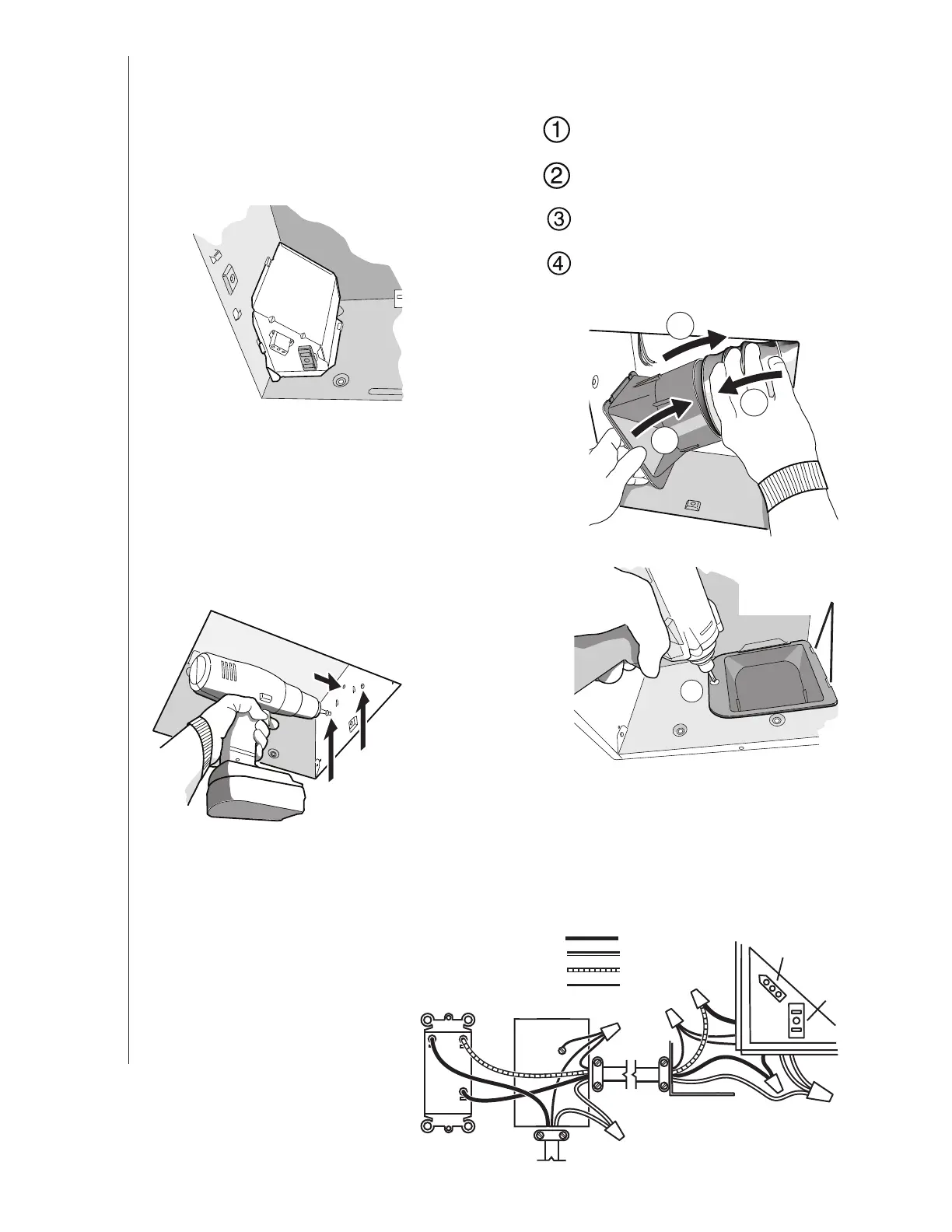 ①

②

③

④