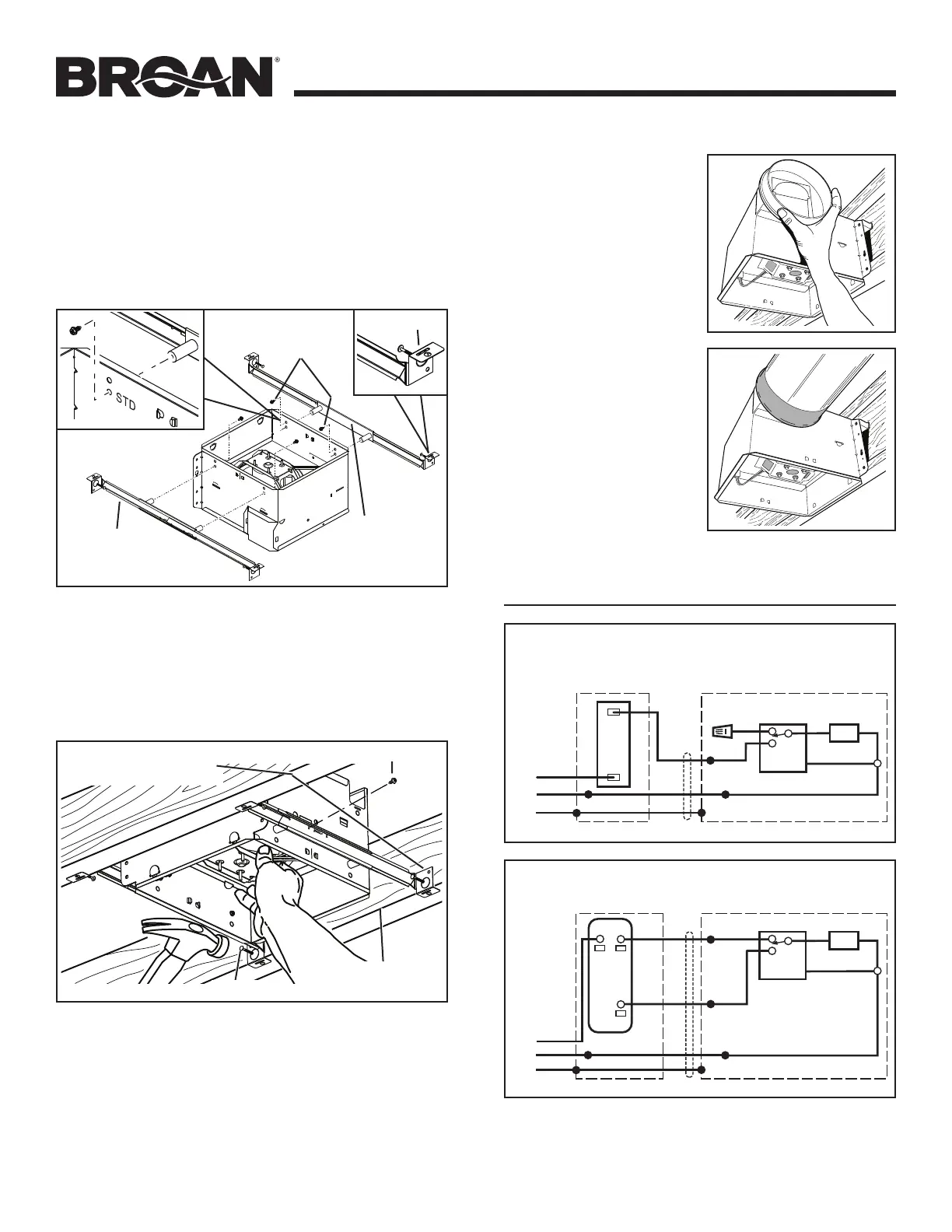 BROAN®

STD