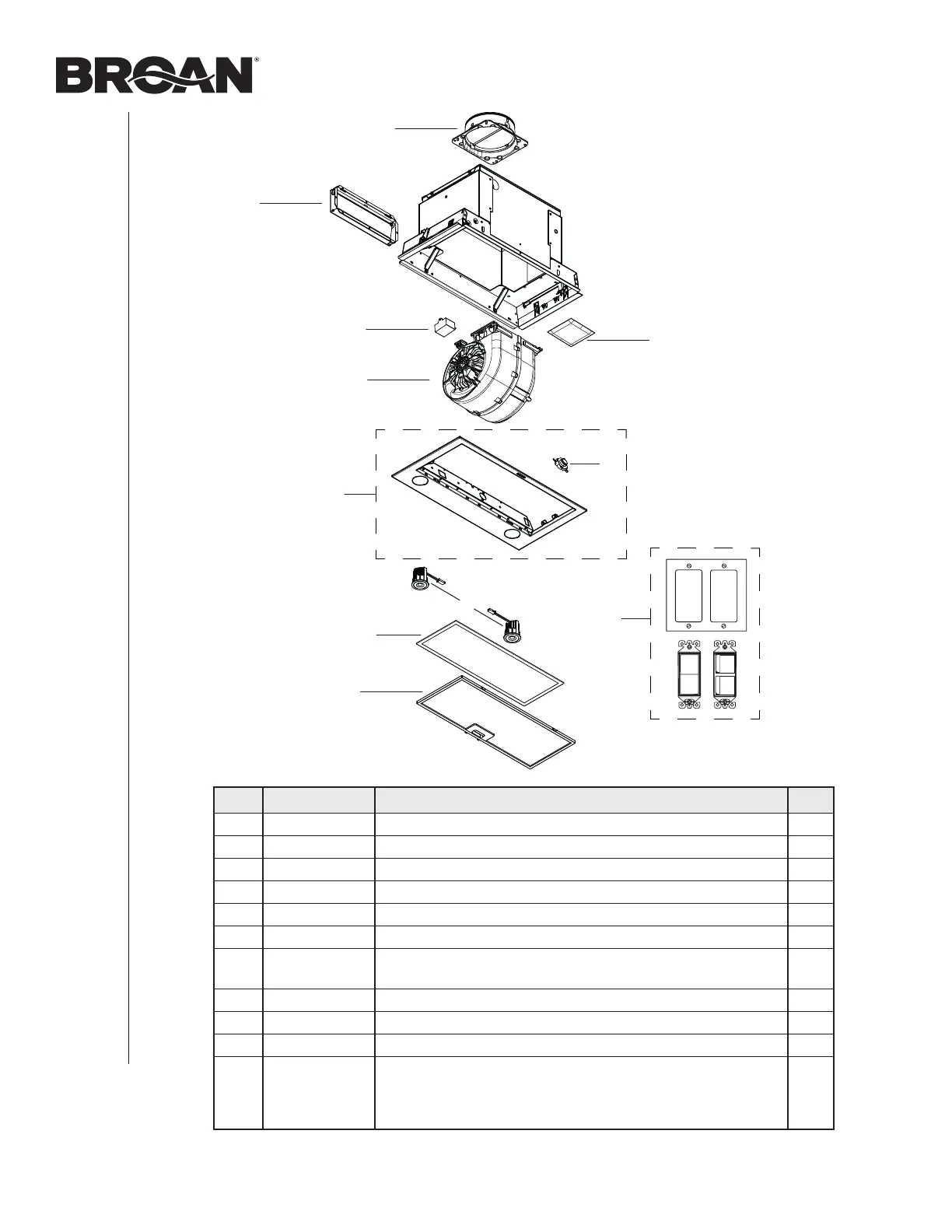 BROAN®