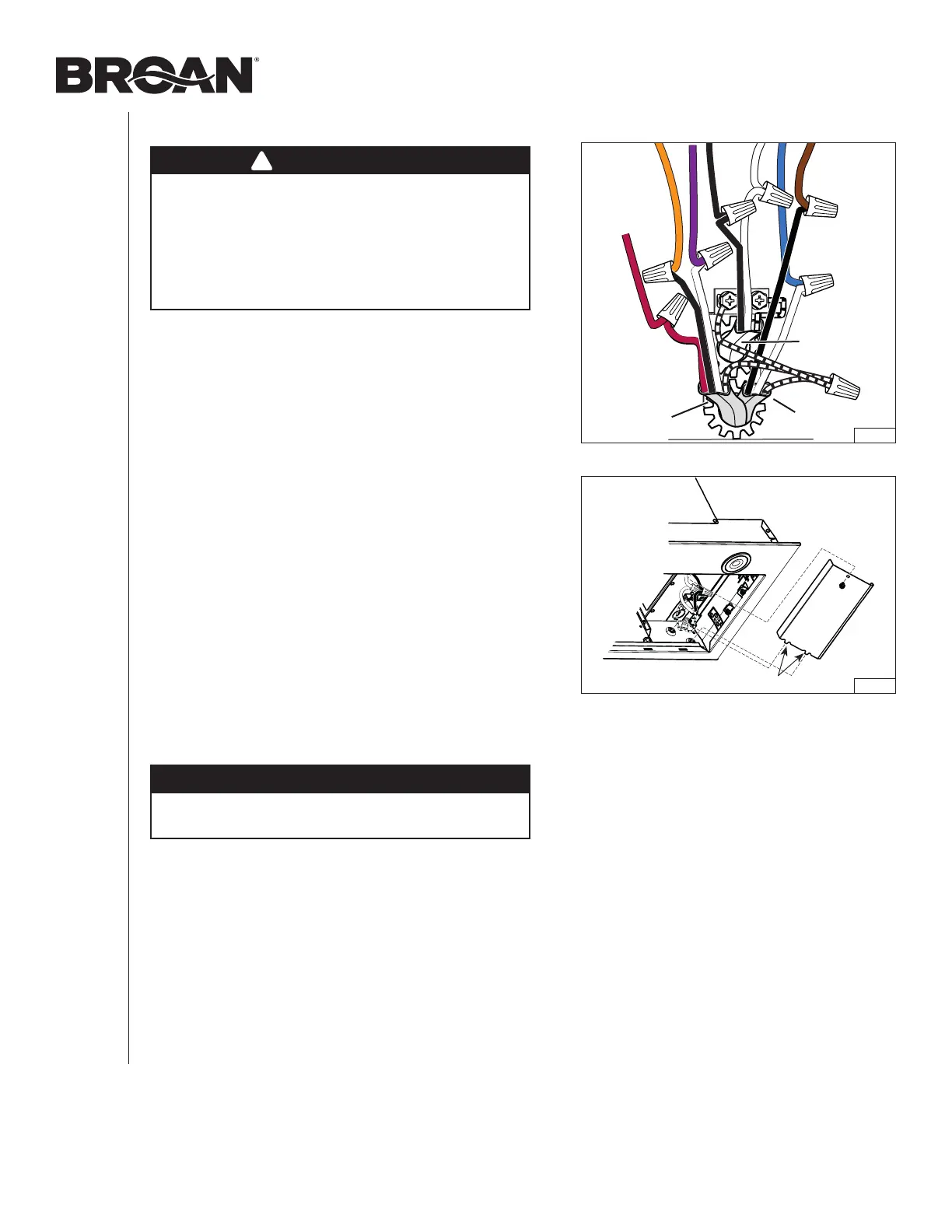 BROAN®