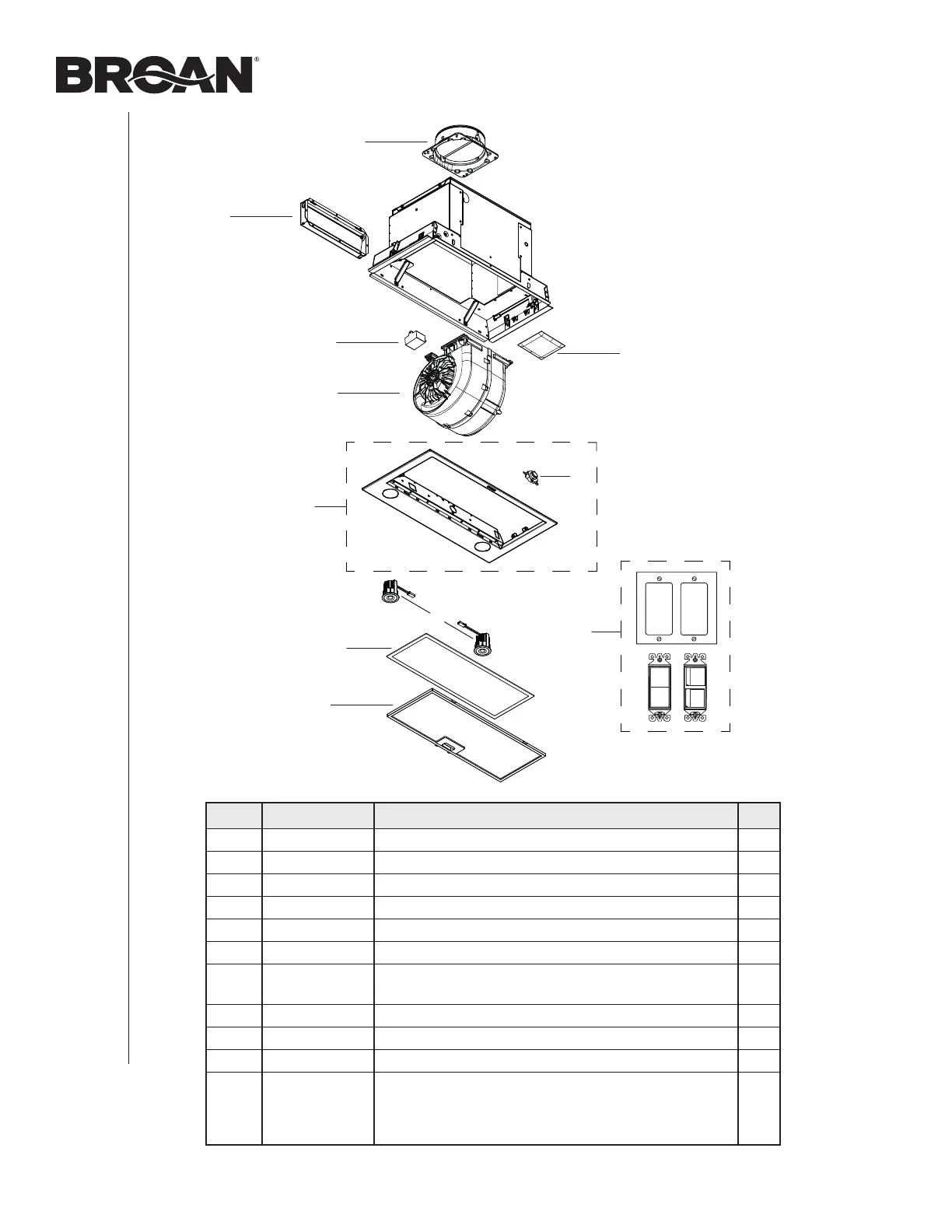 BROAN®