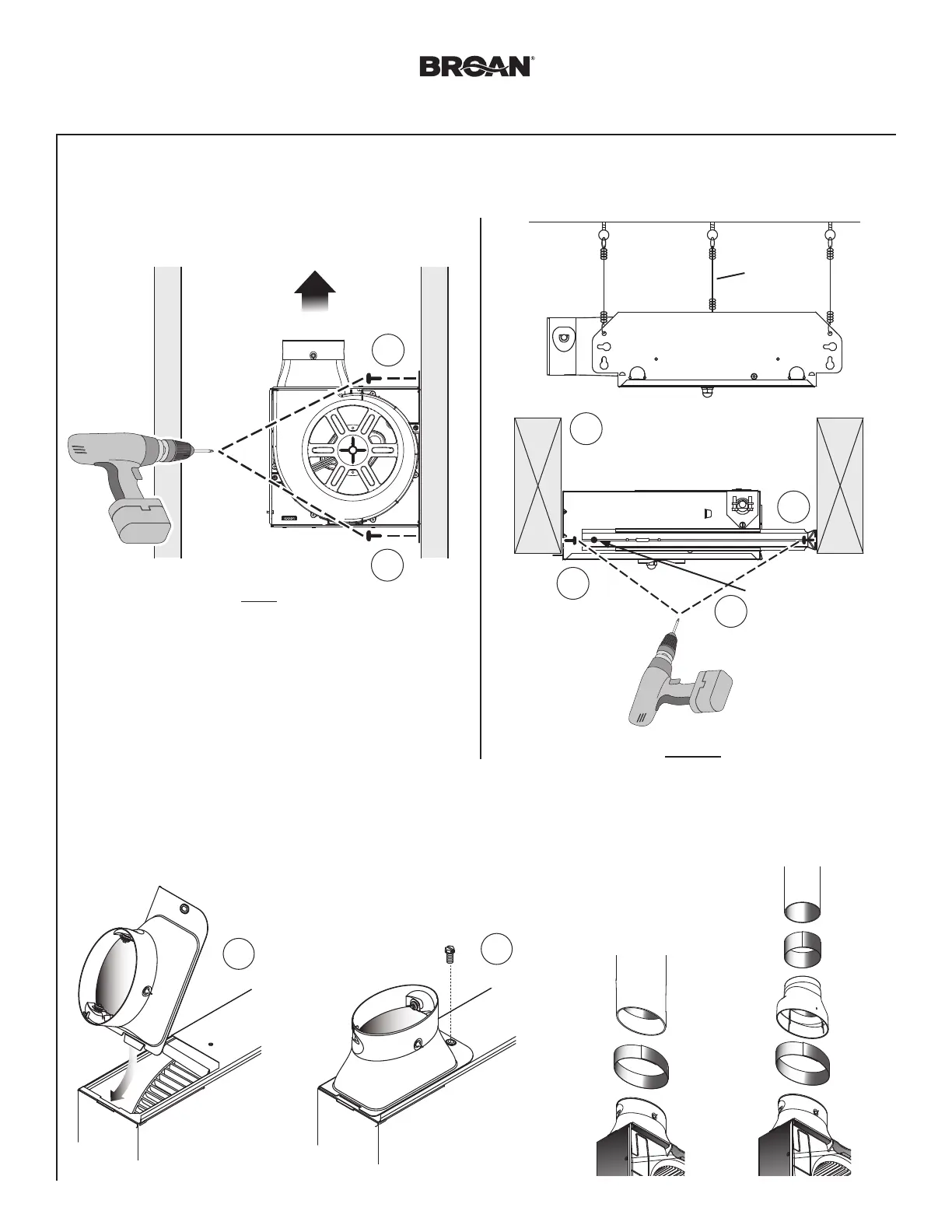 BROAN®