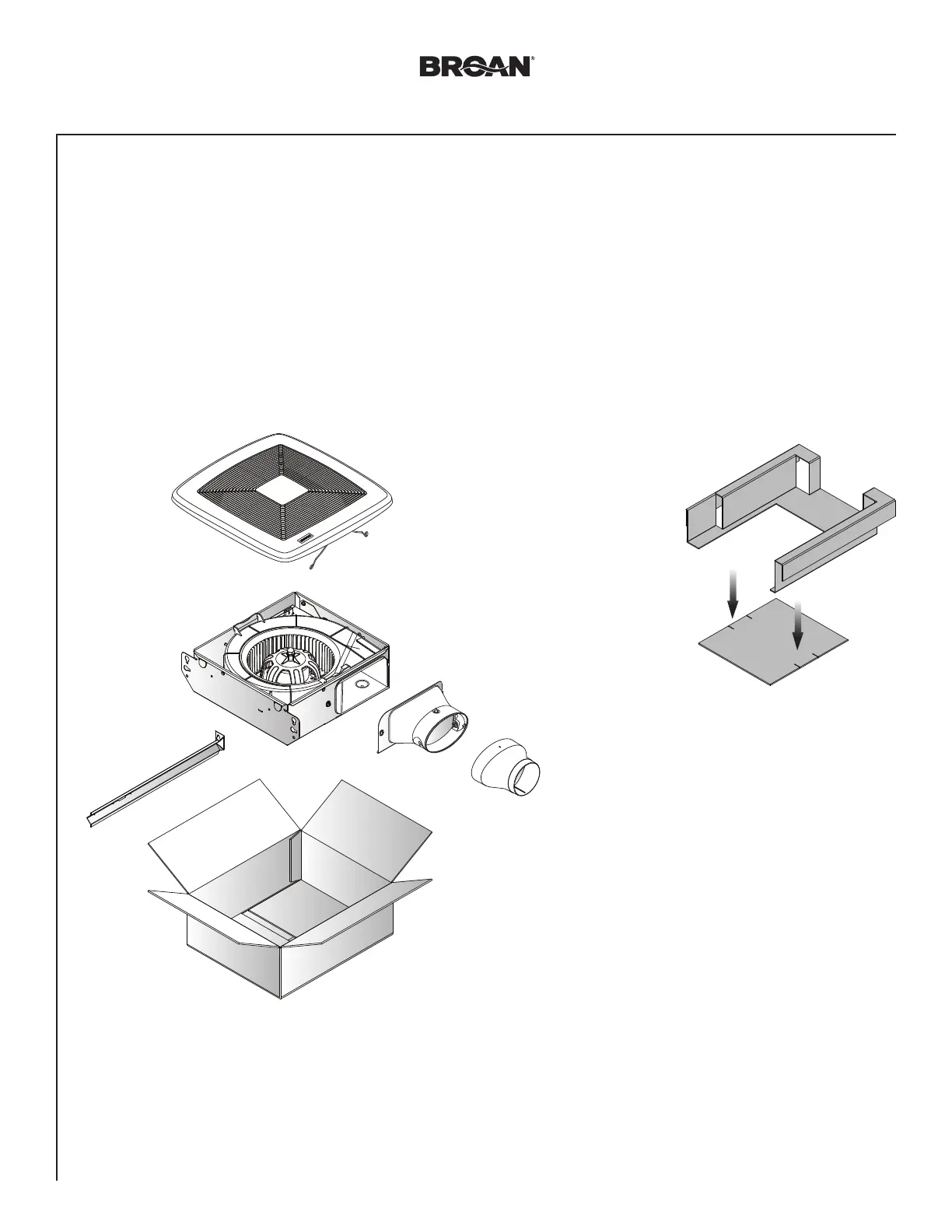 BROAN®