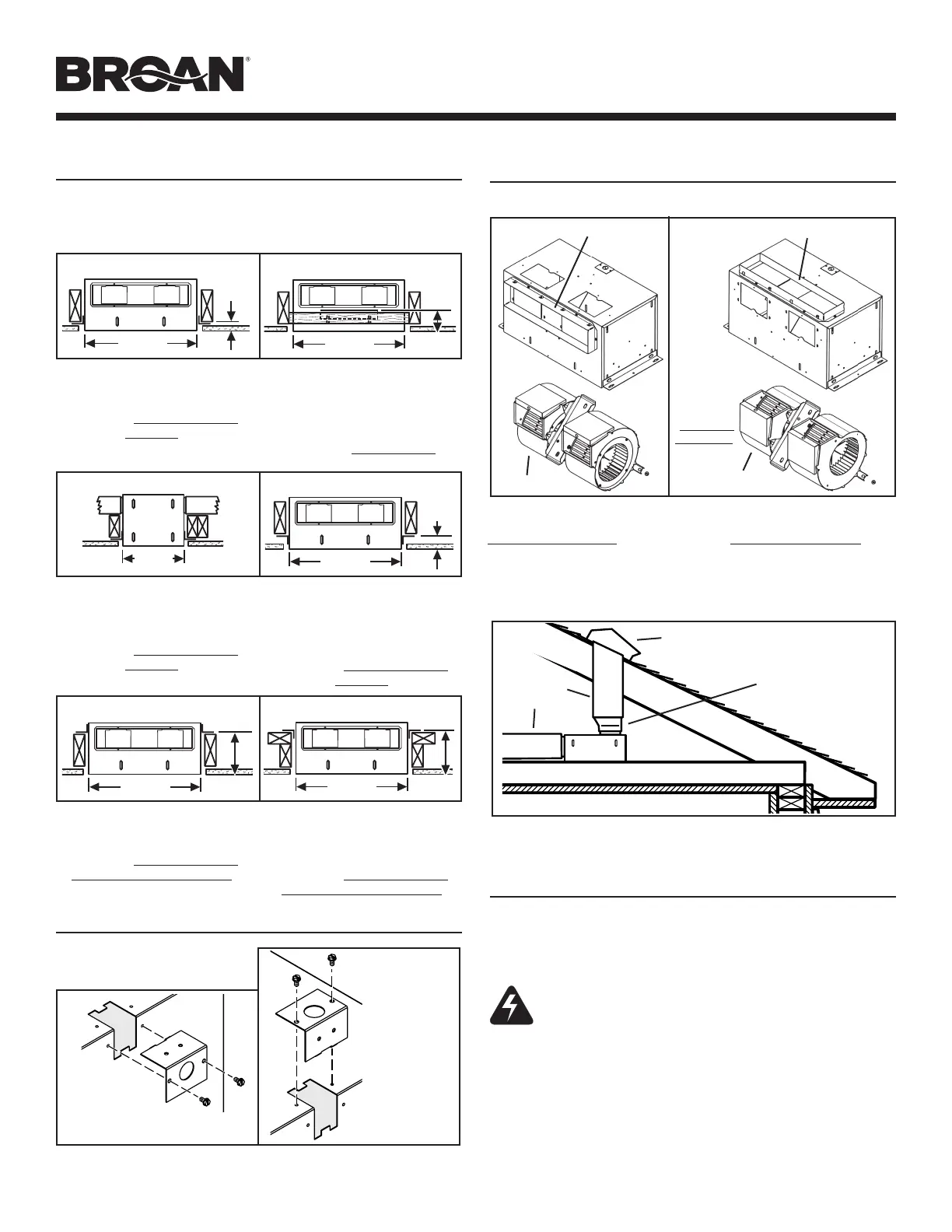 BROAN®