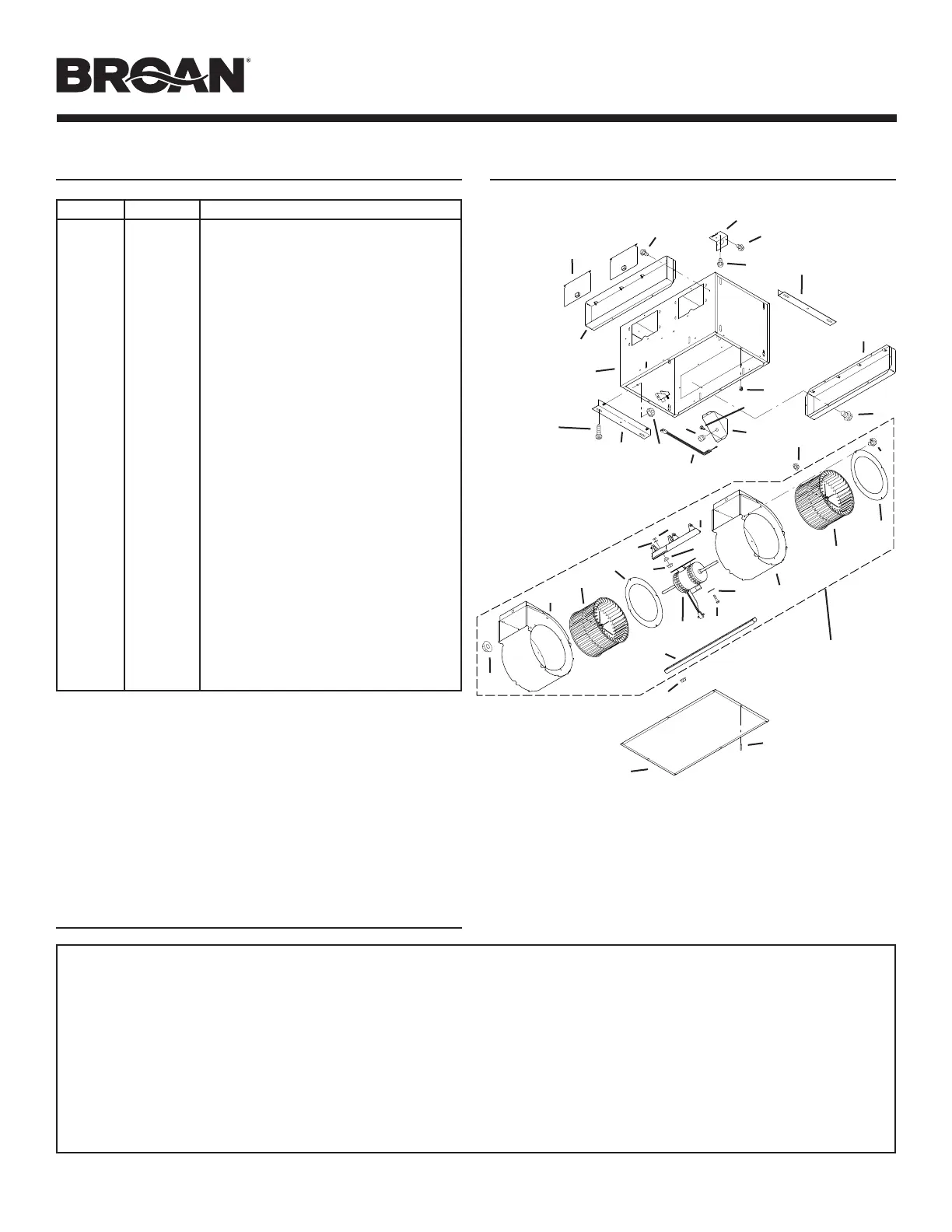 BROAN®