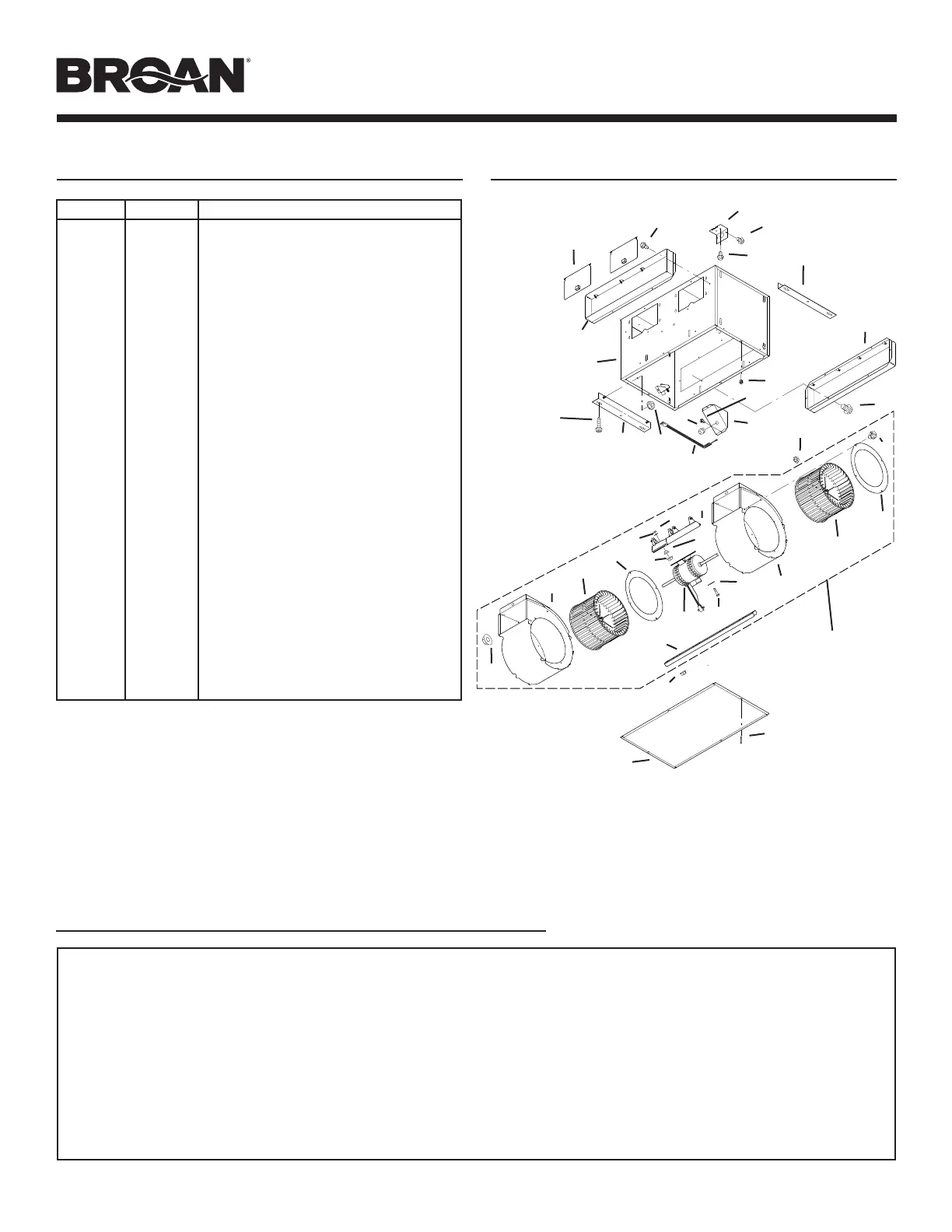 BROAN®