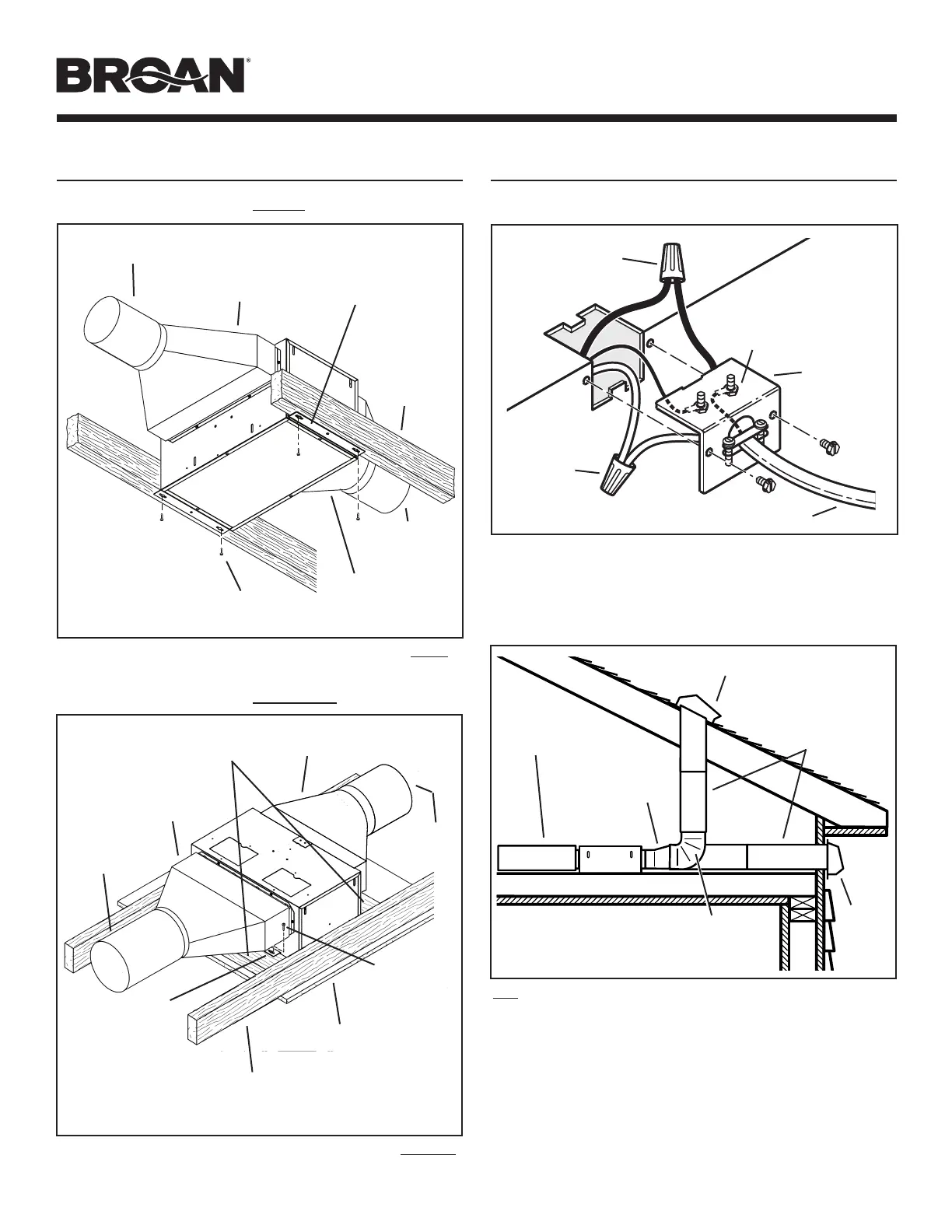 BROAN®