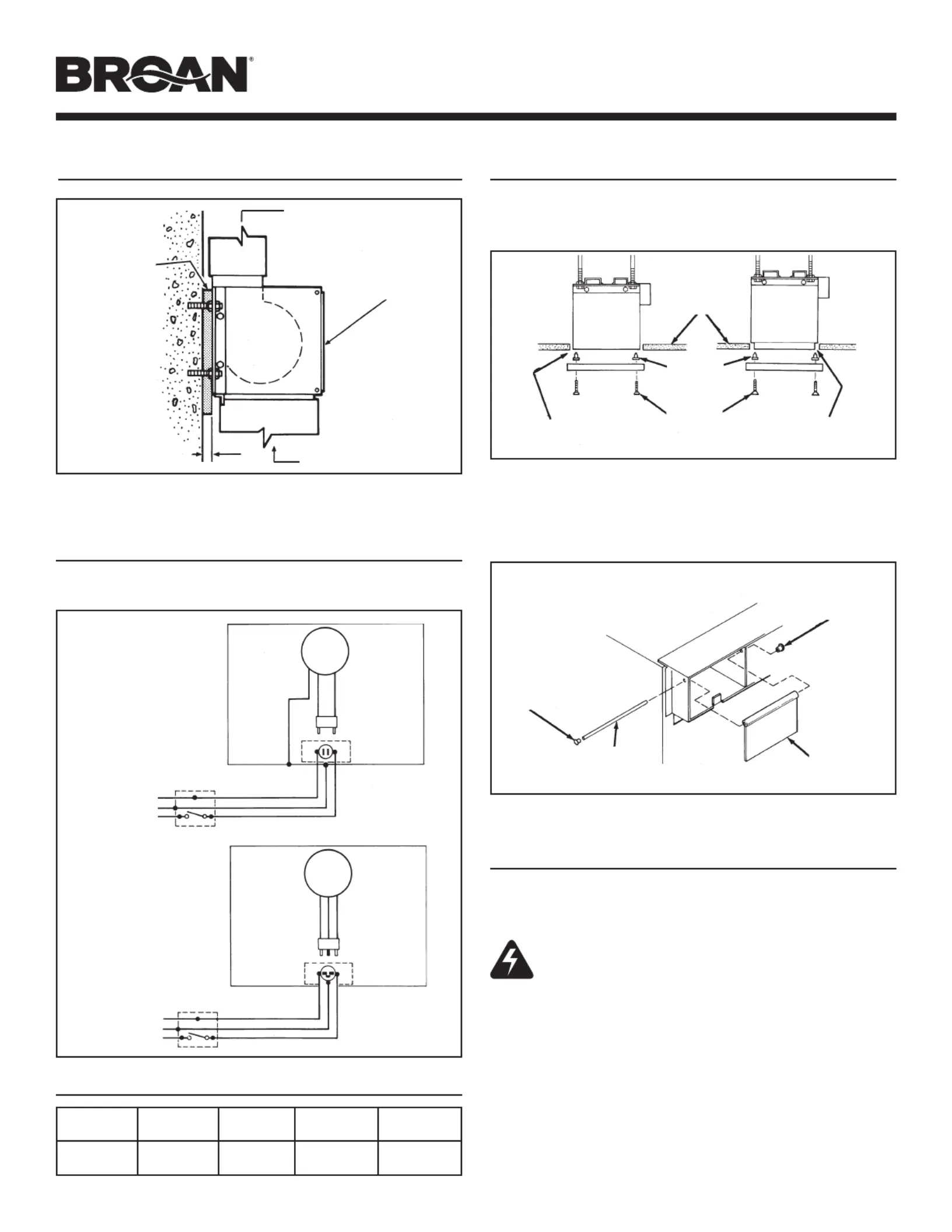 BROAN®