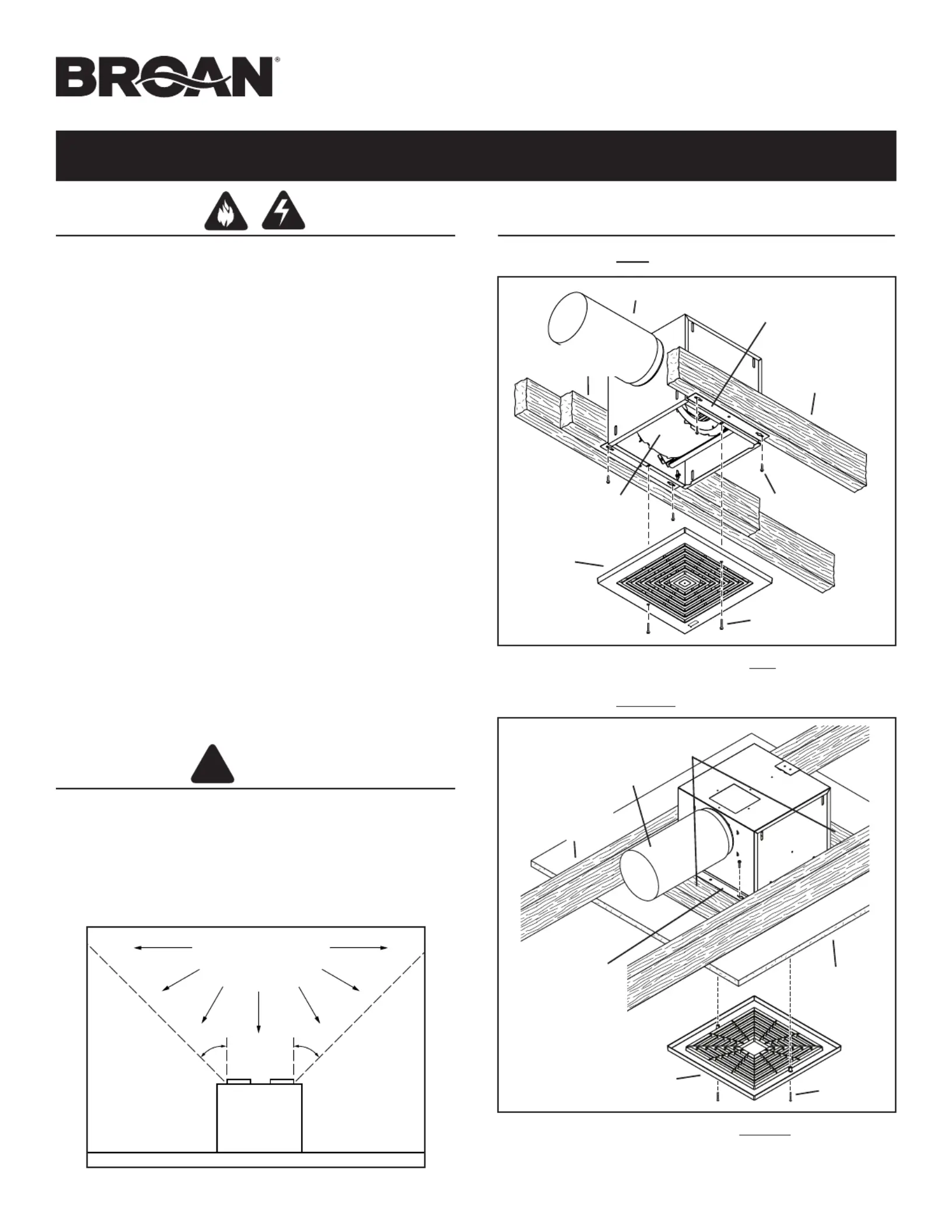 BROAN®