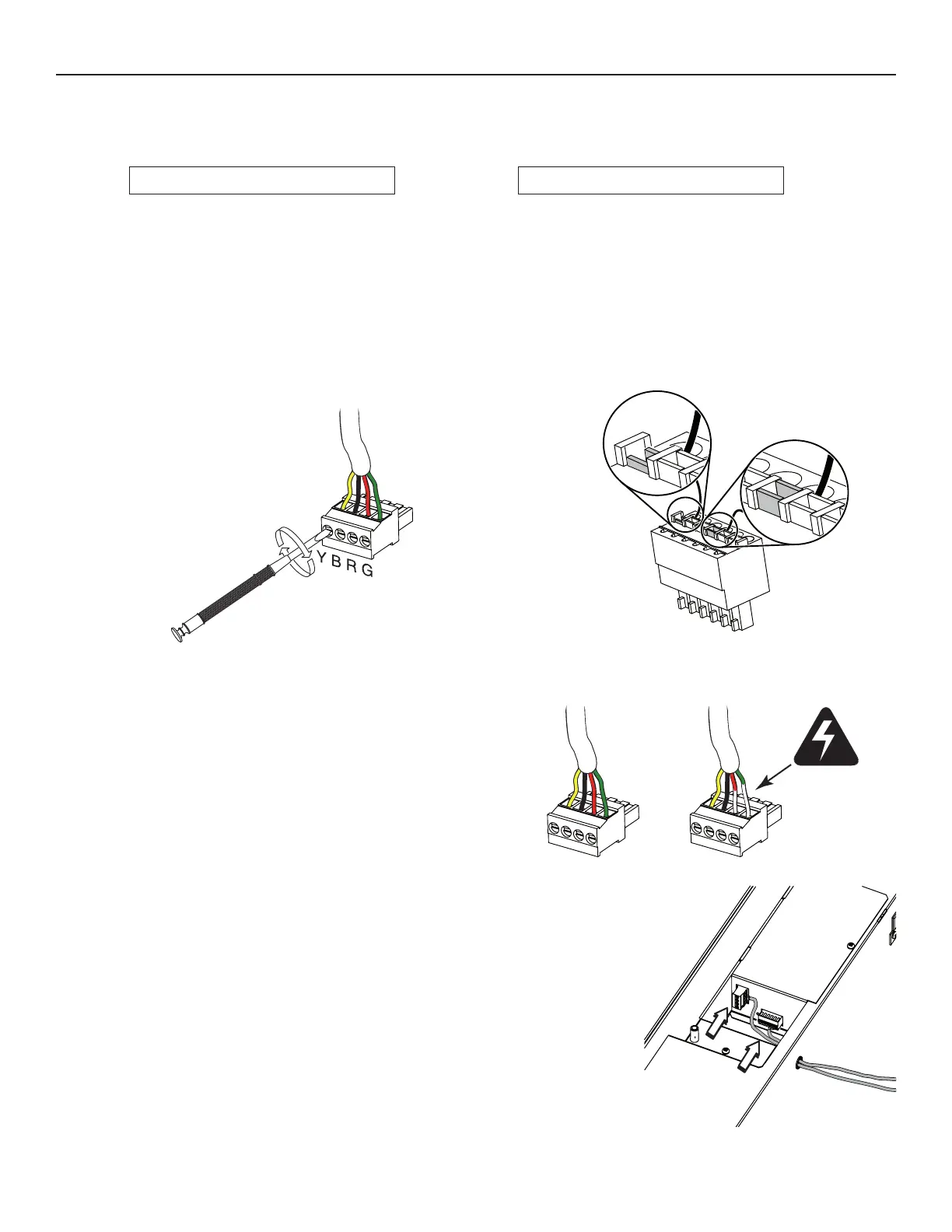 Y B R G